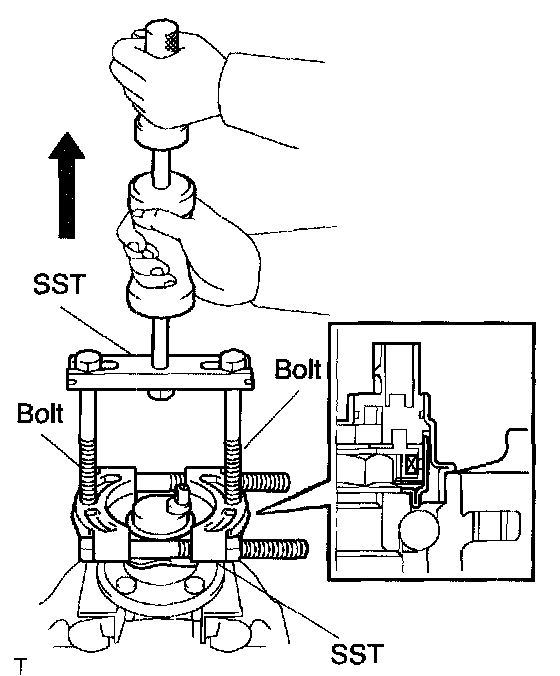 SST
Bolt
Bolt
SST
T