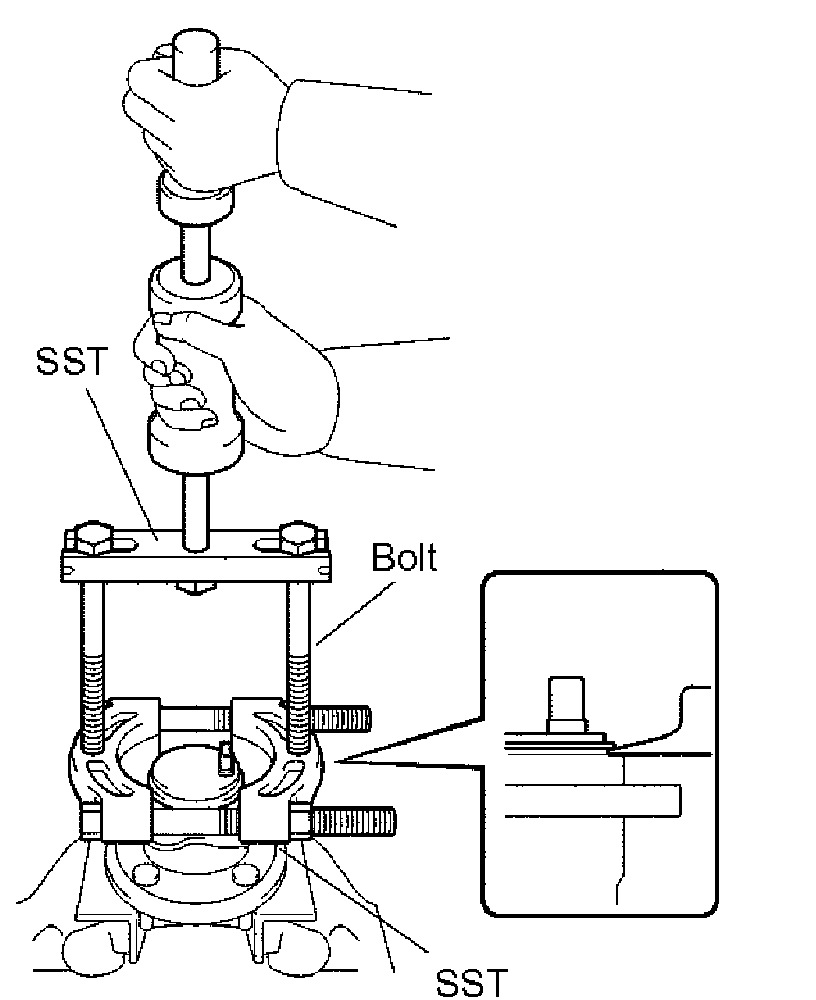 SST
Bolt
SST