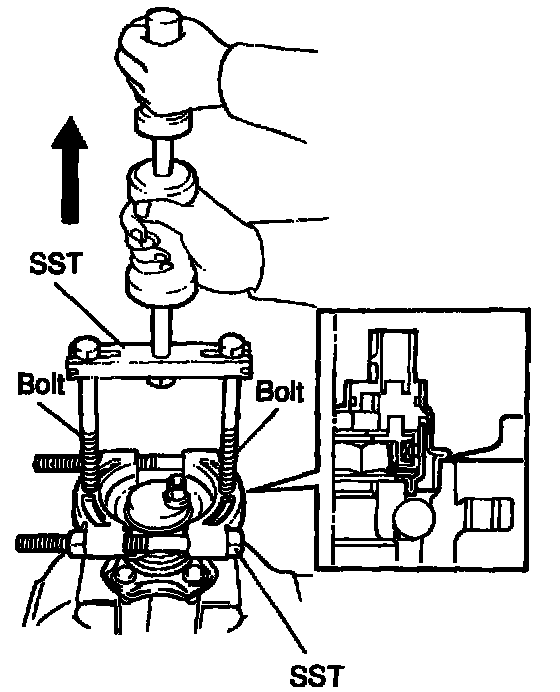 SST
Bolt
Bolt
SST