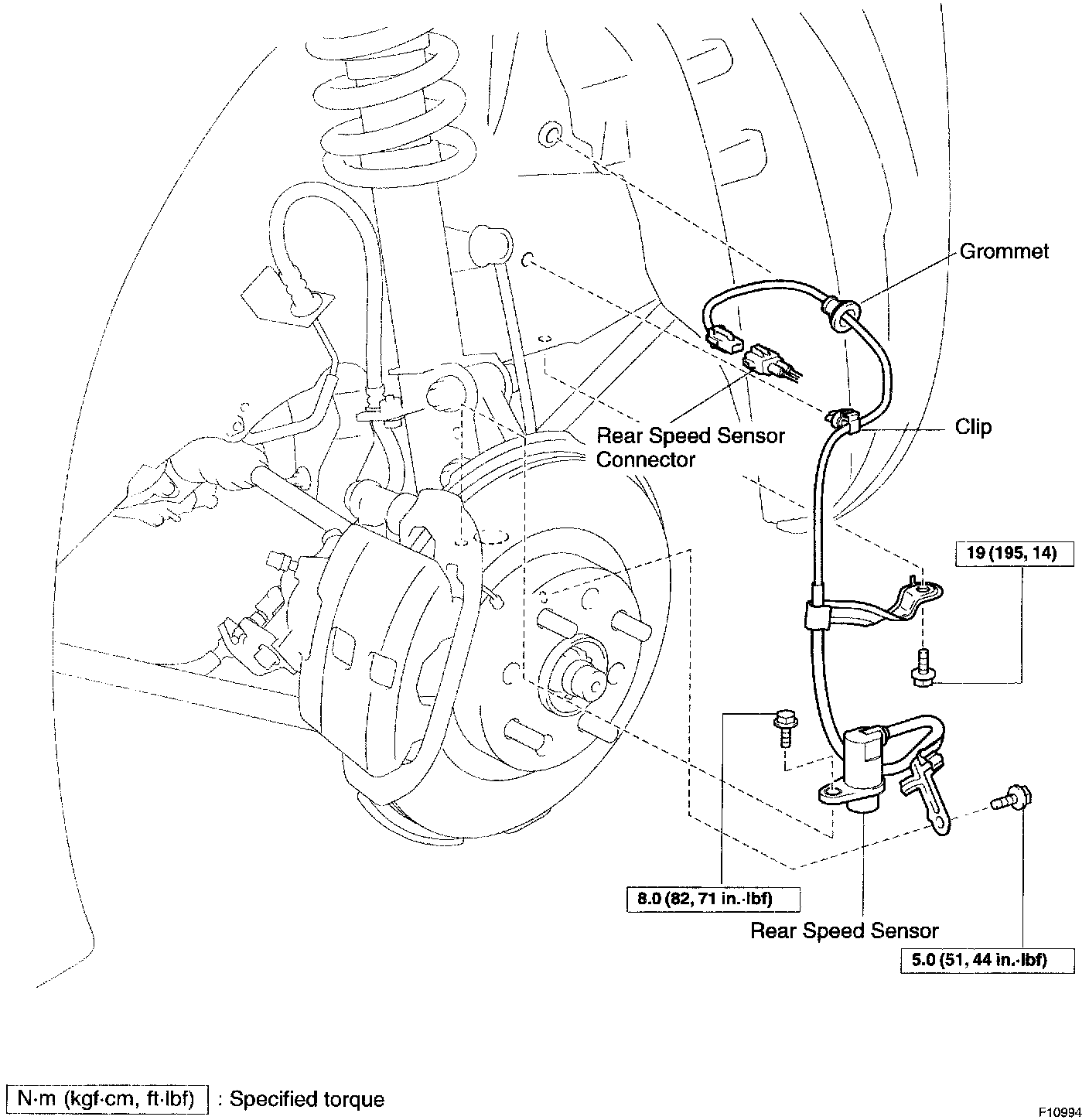 Grommet

Rear Speed Sensor Connector

Clip

19 (195, 14)

8.0 (82, 71 in.·lbf)

Rear Speed Sensor

5.0 (51, 44 in.·lbf)

N·m (kgf·cm, ft·lbf) : Specified torque

F10994