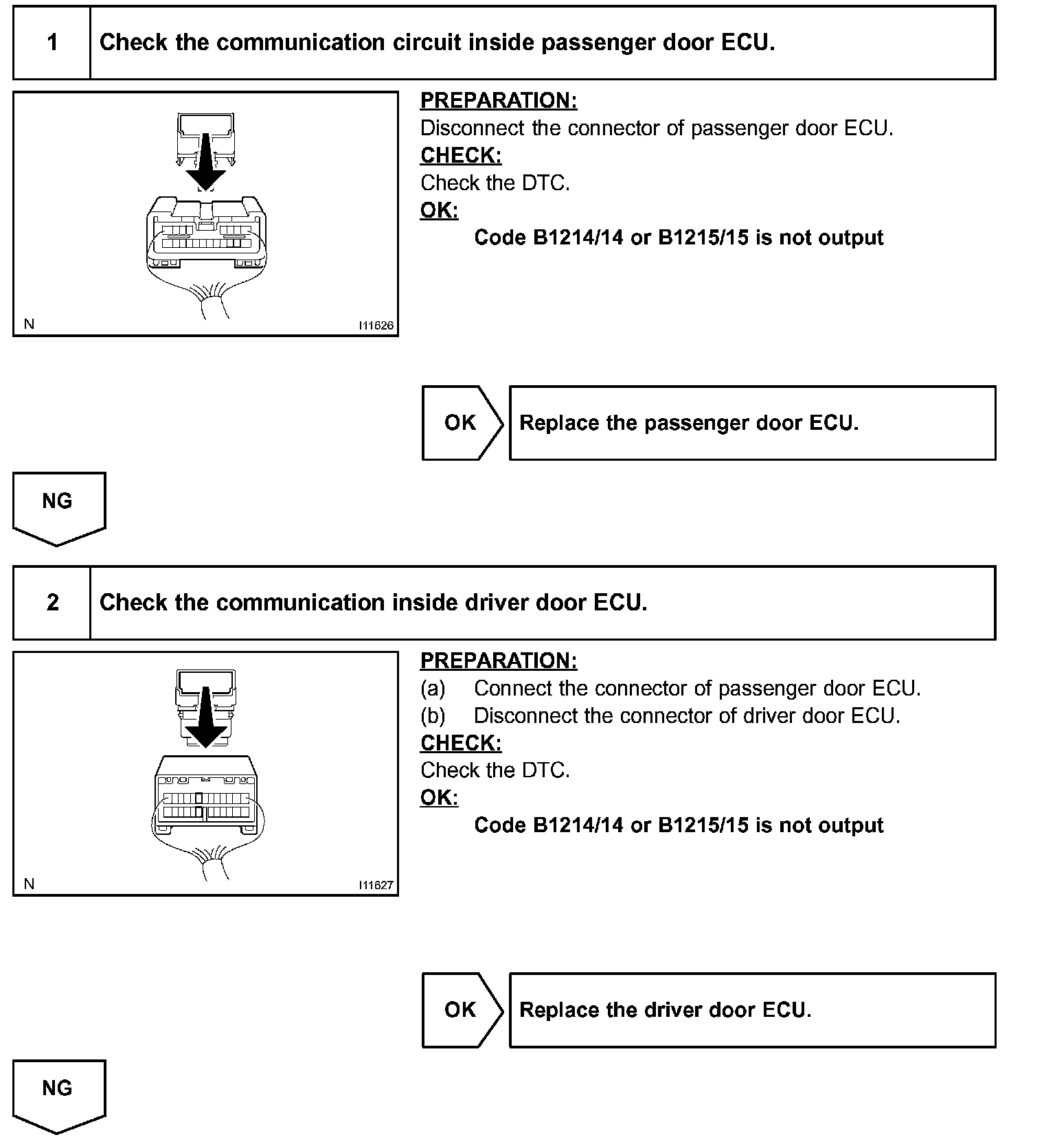 1 Check the communication circuit inside passenger door ECU.

N I11626

PREPARATION:
Disconnect the connector of passenger door ECU.
CHECK:
Check the DTC.
OK:
Code B1214/14 or B1215/15 is not output

OK Replace the passenger door ECU.

NG

2 Check the communication inside driver door ECU.

N I11627

PREPARATION:
(a) Connect the connector of passenger door ECU.
(b) Disconnect the connector of driver door ECU.
CHECK:
Check the DTC.
OK:
Code B1214/14 or B1215/15 is not output

OK Replace the driver door ECU.

NG