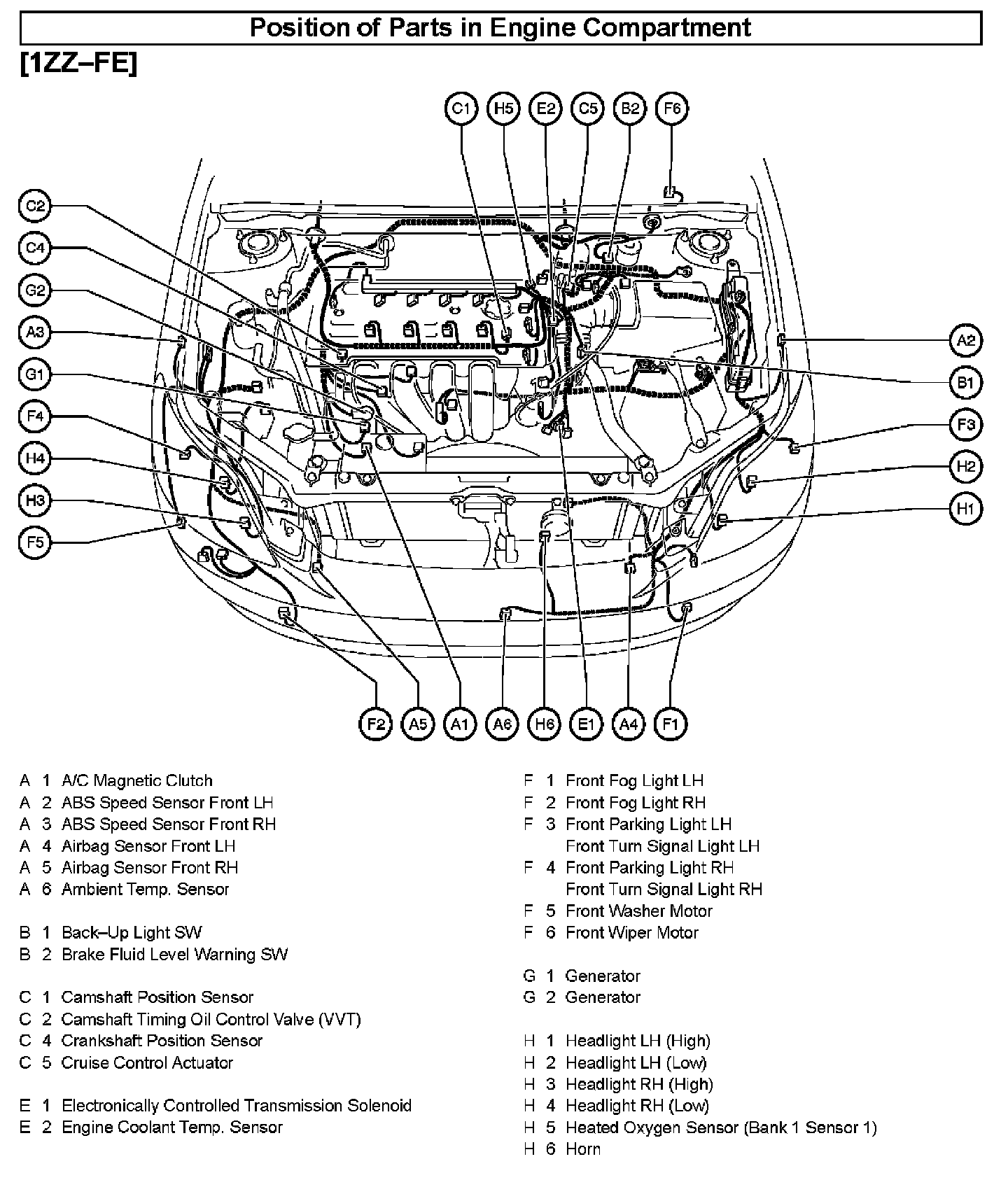 Position of Parts in Engine Compartment

[1ZZ–FE]

C1 H5 E2 C5 B2 F6

C2
C4
G2
A3
G1
F4
H4
H3
F5

A2
B1
F3
H2
H1

F2 A5 A1 A6 H6 E1 A4 F1

A 1 A/C Magnetic Clutch
A 2 ABS Speed Sensor Front LH
A 3 ABS Speed Sensor Front RH
A 4 Airbag Sensor Front LH
A 5 Airbag Sensor Front RH
A 6 Ambient Temp. Sensor

B 1 Back–Up Light SW
B 2 Brake Fluid Level Warning SW

C 1 Camshaft Position Sensor
C 2 Camshaft Timing Oil Control Valve (VVT)
C 4 Crankshaft Position Sensor
C 5 Cruise Control Actuator

E 1 Electronically Controlled Transmission Solenoid
E 2 Engine Coolant Temp. Sensor

F 1 Front Fog Light LH
F 2 Front Fog Light RH
F 3 Front Parking Light LH
Front Turn Signal Light LH
F 4 Front Parking Light RH
Front Turn Signal Light RH
F 5 Front Washer Motor
F 6 Front Wiper Motor

G 1 Generator
G 2 Generator

H 1 Headlight LH (High)
H 2 Headlight LH (Low)
H 3 Headlight RH (High)
H 4 Headlight RH (Low)
H 5 Heated Oxygen Sensor (Bank 1 Sensor 1)
H 6 Horn