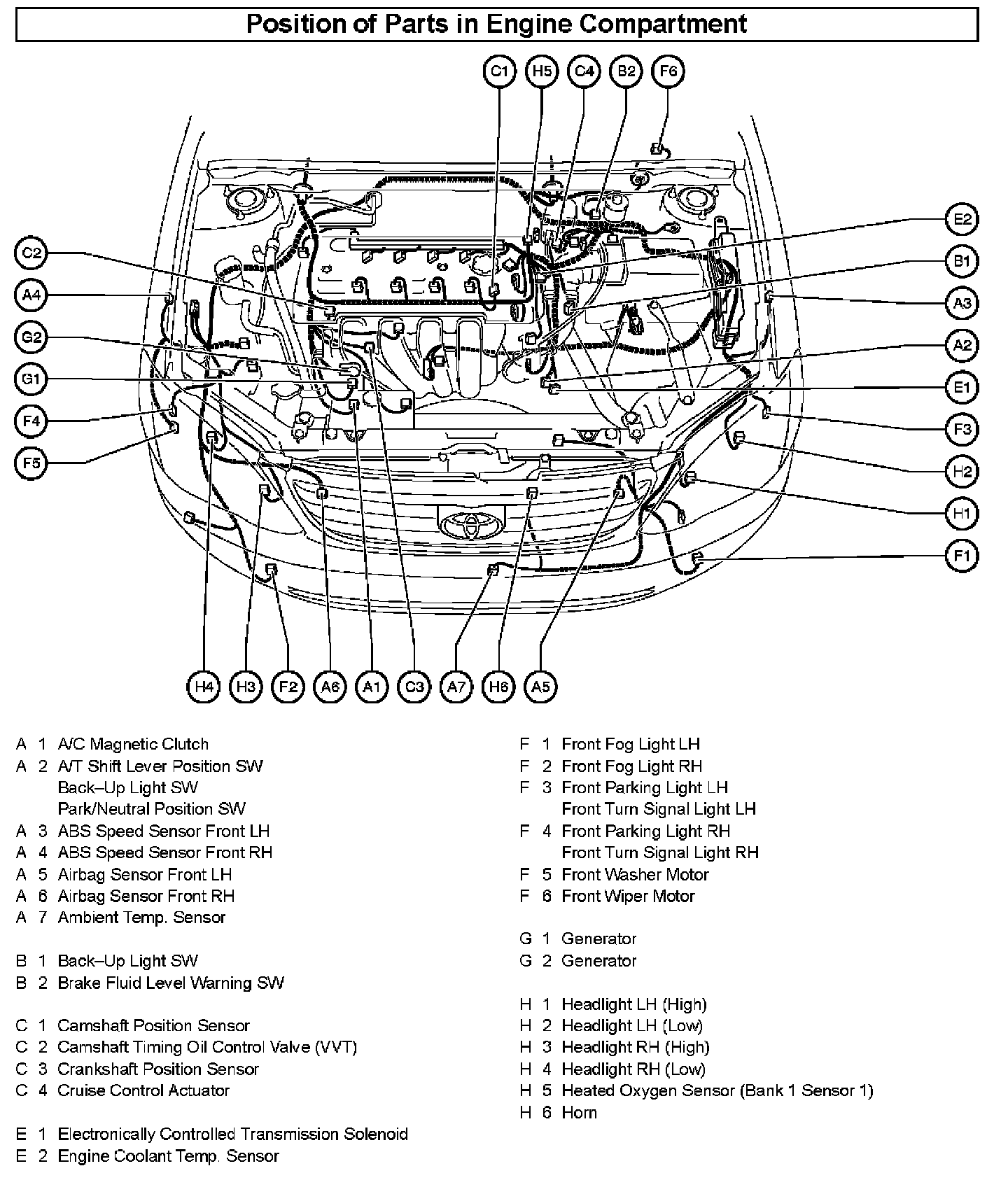 Position of Parts in Engine Compartment

C1 H5 C4 B2 F6

C2 A4 G2 G1 F4 F5

E2 B1 A3 A2 E1 F3 H2 H1 F1

H4 H3 F2 A6 A1 C3 A7 H6 A5

A 1 A/C Magnetic Clutch
A 2 A/T Shift Lever Position SW
Back–Up Light SW
Park/Neutral Position SW
A 3 ABS Speed Sensor Front LH
A 4 ABS Speed Sensor Front RH
A 5 Airbag Sensor Front LH
A 6 Airbag Sensor Front RH
A 7 Ambient Temp. Sensor

B 1 Back–Up Light SW
B 2 Brake Fluid Level Warning SW

C 1 Camshaft Position Sensor
C 2 Camshaft Timing Oil Control Valve (VVT)
C 3 Crankshaft Position Sensor
C 4 Cruise Control Actuator

E 1 Electronically Controlled Transmission Solenoid
E 2 Engine Coolant Temp. Sensor

F 1 Front Fog Light LH
F 2 Front Fog Light RH
F 3 Front Parking Light LH
Front Turn Signal Light LH
F 4 Front Parking Light RH
Front Turn Signal Light RH
F 5 Front Washer Motor
F 6 Front Wiper Motor

G 1 Generator
G 2 Generator

H 1 Headlight LH (High)
H 2 Headlight LH (Low)
H 3 Headlight RH (High)
H 4 Headlight RH (Low)
H 5 Heated Oxygen Sensor (Bank 1 Sensor 1)
H 6 Horn