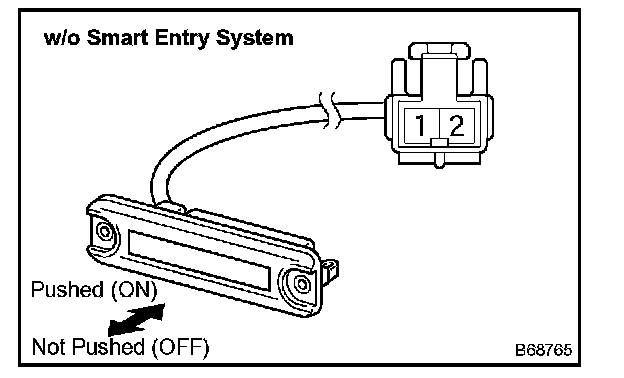 w/o Smart Entry System

1 2

Pushed (ON)

Not Pushed (OFF)

B68765