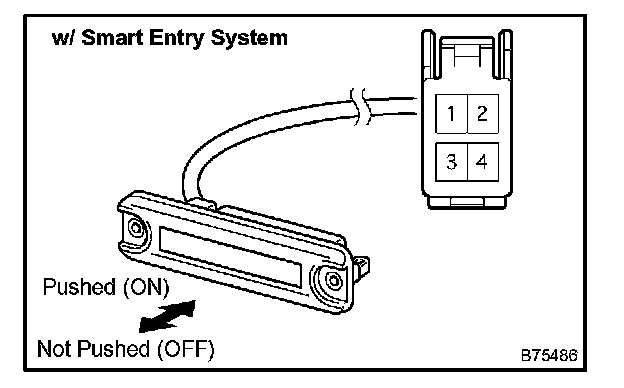 w/ Smart Entry System

1 2
3 4

Pushed (ON)

Not Pushed (OFF)

B75486