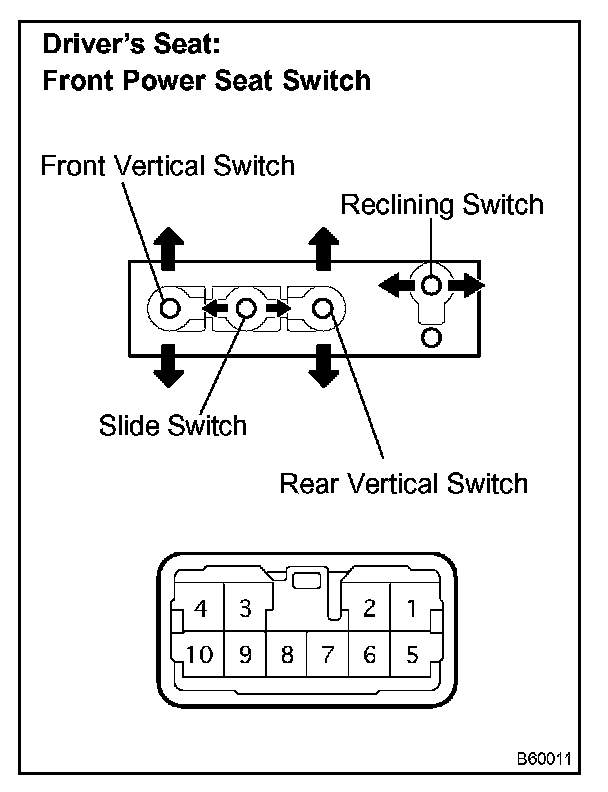 Driver's Seat:
Front Power Seat Switch

Front Vertical Switch

Reclining Switch

Slide Switch

Rear Vertical Switch

4 3 2 1
10 9 8 7 6 5

B60011