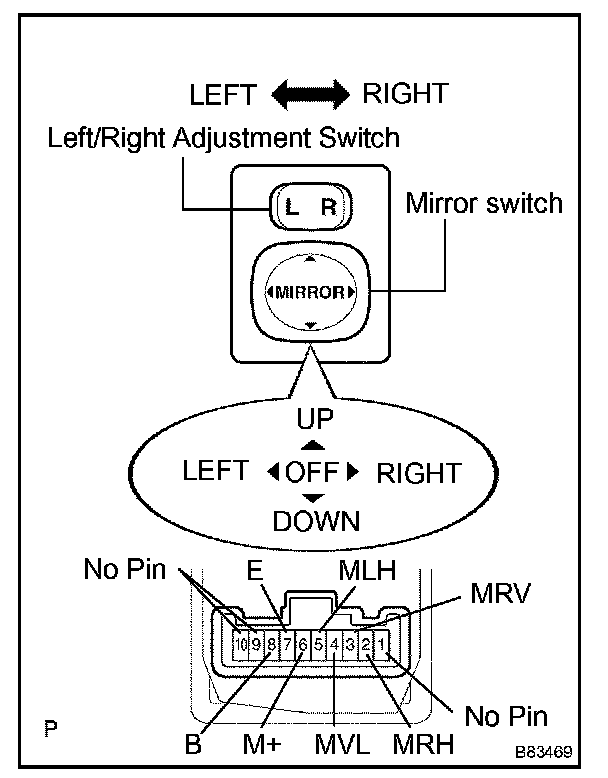 LEFT RIGHT

Left/Right Adjustment Switch

L R

Mirror switch

MIRROR

UP

LEFT OFF RIGHT

DOWN

No Pin

E

MLH

MRV

10 9 8 7 6 5 4 3 2 1

No Pin

P

B

M+

MVL

MRH

B83469