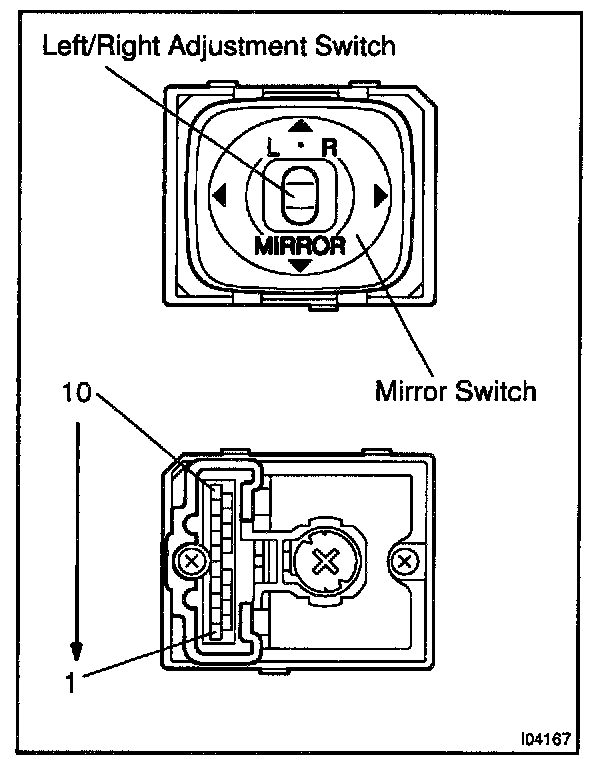 Left/Right Adjustment Switch

L • R

MIRROR

Mirror Switch

10

1

I04167