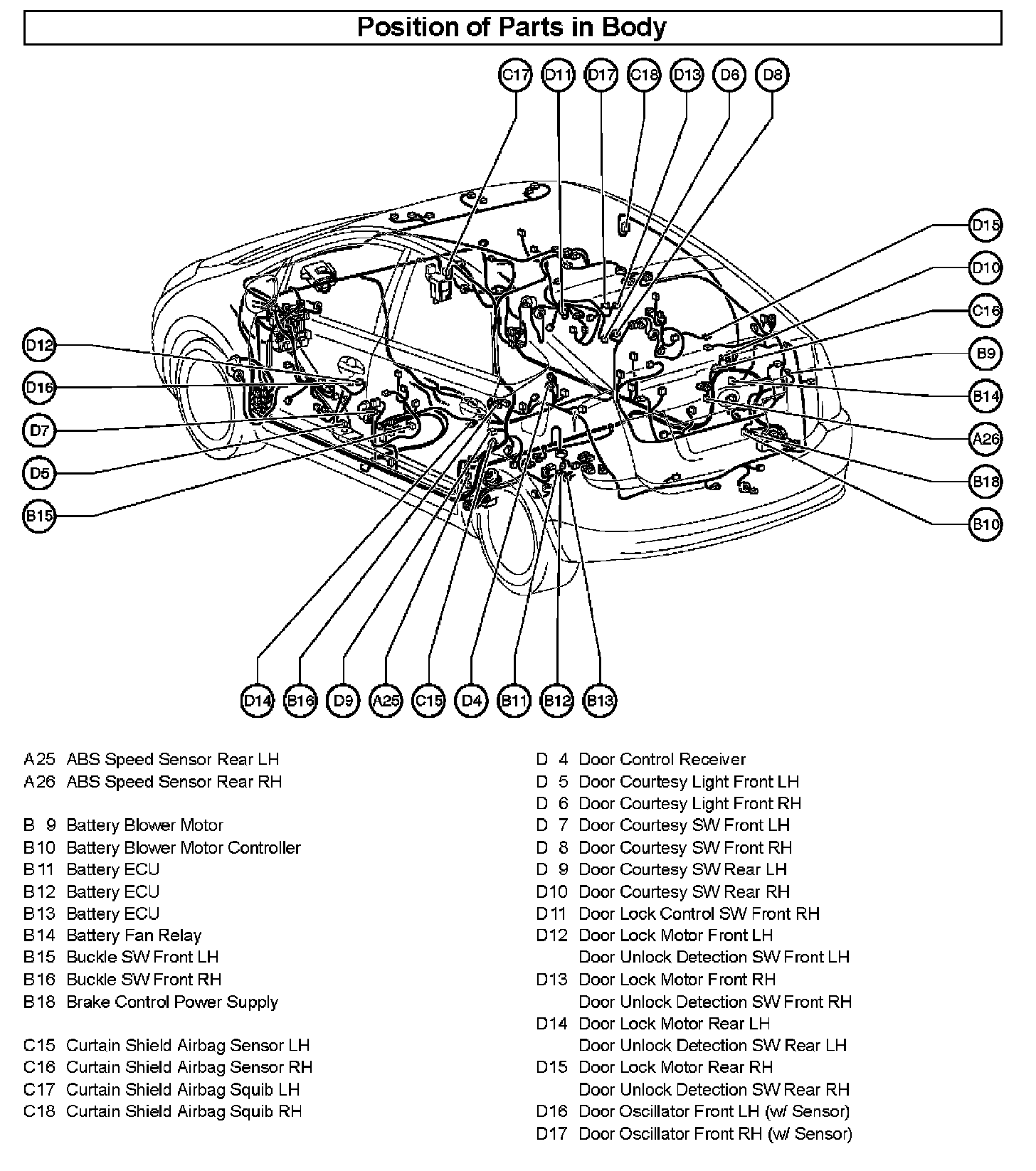 Position of Parts in Body

C17 D11 D17 C18 D13 D6 D8

D15
D10
C16
B9
B14
A26
B18
B10

D12
D16
D7
D5
B15

D14 B16 D9 A25 C15 D4 B11 B12 B13

A25 ABS Speed Sensor Rear LH
A26 ABS Speed Sensor Rear RH

B 9 Battery Blower Motor
B10 Battery Blower Motor Controller
B11 Battery ECU
B12 Battery ECU
B13 Battery ECU
B14 Battery Fan Relay
B15 Buckle SW Front LH
B16 Buckle SW Front RH
B18 Brake Control Power Supply

C15 Curtain Shield Airbag Sensor LH
C16 Curtain Shield Airbag Sensor RH
C17 Curtain Shield Airbag Squib LH
C18 Curtain Shield Airbag Squib RH

D 4 Door Control Receiver
D 5 Door Courtesy Light Front LH
D 6 Door Courtesy Light Front RH
D 7 Door Courtesy SW Front LH
D 8 Door Courtesy SW Front RH
D 9 Door Courtesy SW Rear LH
D10 Door Courtesy SW Rear RH
D11 Door Lock Control SW Front RH
D12 Door Lock Motor Front LH
Door Unlock Detection SW Front LH
D13 Door Lock Motor Front RH
Door Unlock Detection SW Front RH
D14 Door Lock Motor Rear LH
Door Unlock Detection SW Rear LH
D15 Door Lock Motor Rear RH
Door Unlock Detection SW Rear RH
D16 Door Oscillator Front LH (w/ Sensor)
D17 Door Oscillator Front RH (w/ Sensor)