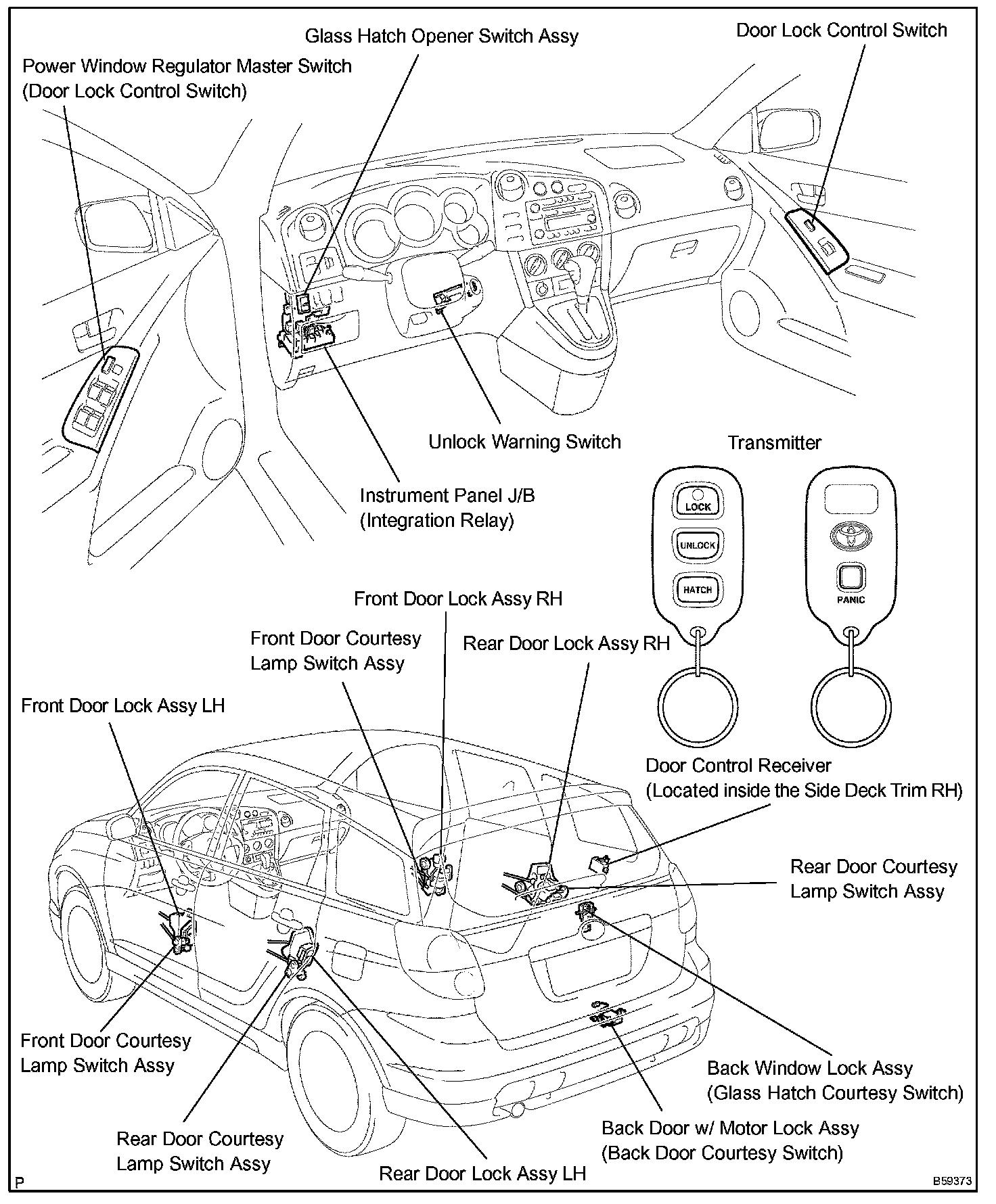 Glass Hatch Opener Switch Assy

Door Lock Control Switch

Power Window Regulator Master Switch (Door Lock Control Switch)

Unlock Warning Switch

Transmitter

Instrument Panel J/B (Integration Relay)

LOCK

UNLOCK

HATCH

PANIC

Front Door Lock Assy RH

Front Door Courtesy Lamp Switch Assy

Rear Door Lock Assy RH

Front Door Lock Assy LH

Door Control Receiver (Located inside the Side Deck Trim RH)

Rear Door Courtesy Lamp Switch Assy

Front Door Courtesy Lamp Switch Assy

Back Window Lock Assy (Glass Hatch Courtesy Switch)

Rear Door Courtesy Lamp Switch Assy

Back Door w/ Motor Lock Assy (Back Door Courtesy Switch)

Rear Door Lock Assy LH

P

B59373