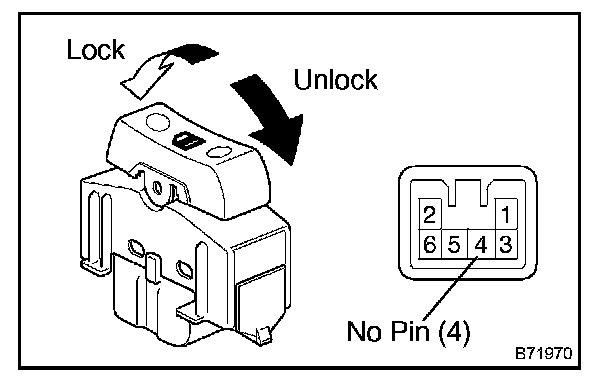 Lock

Unlock

2 1
6 5 4 3

No Pin (4)

B71970