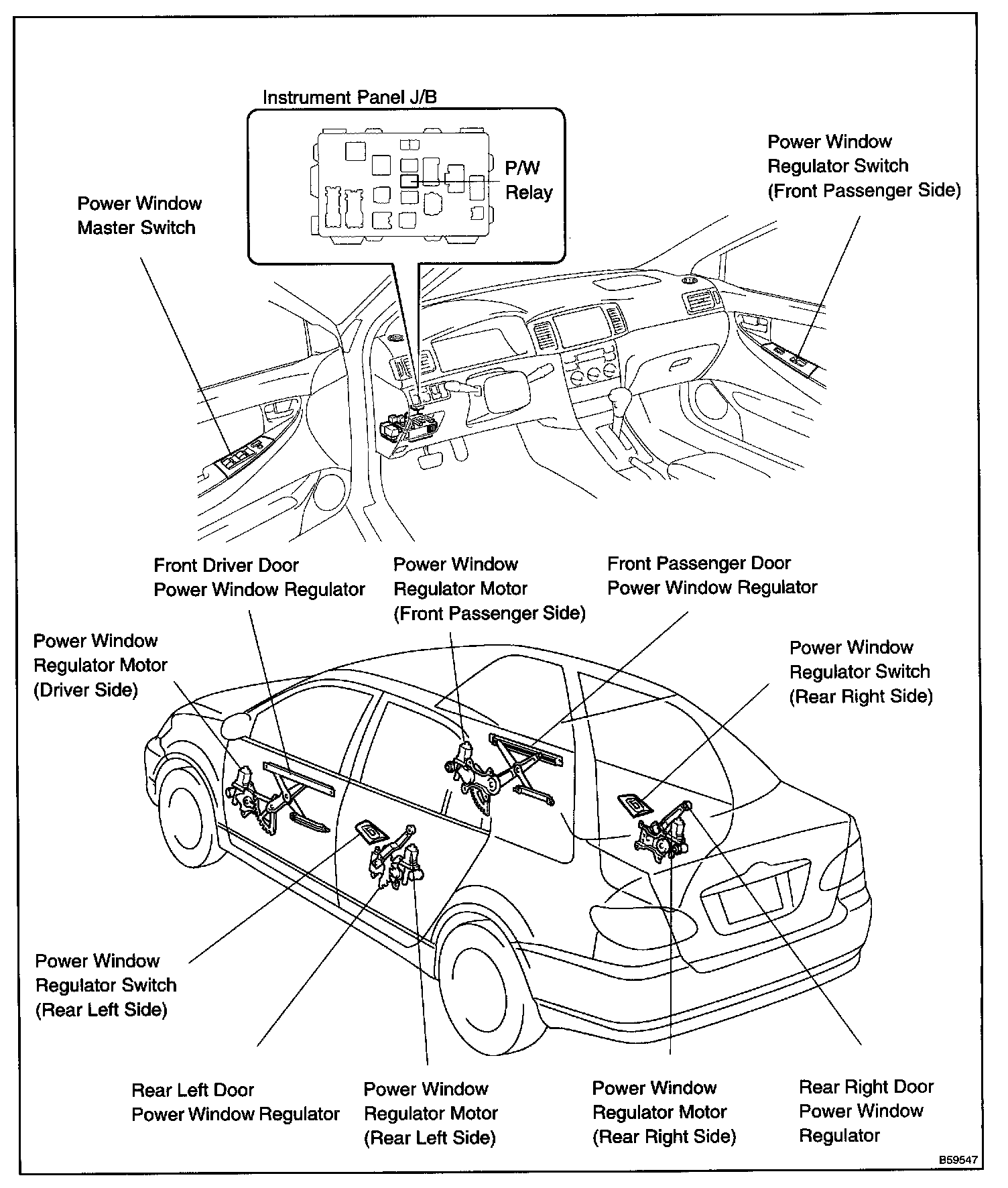 Instrument Panel J/B

P/W Relay

Power Window Master Switch

Power Window Regulator Switch (Front Passenger Side)

Front Driver Door Power Window Regulator

Power Window Regulator Motor (Front Passenger Side)

Front Passenger Door Power Window Regulator

Power Window Regulator Motor (Driver Side)

Power Window Regulator Switch (Rear Right Side)

Power Window Regulator Switch (Rear Left Side)

Rear Left Door Power Window Regulator

Power Window Regulator Motor (Rear Left Side)

Power Window Regulator Motor (Rear Right Side)

Rear Right Door Power Window Regulator

B59547