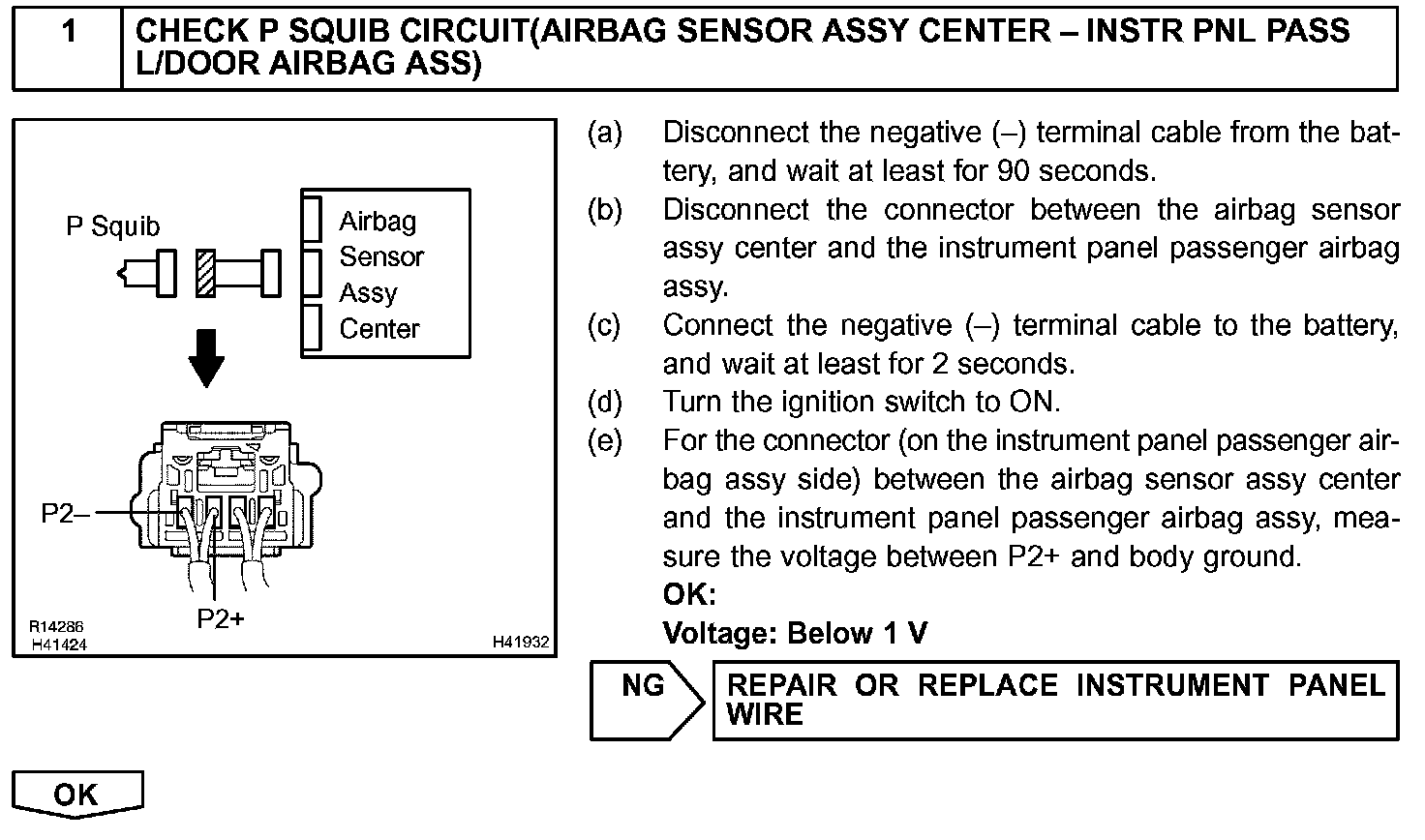 1 CHECK P SQUIB CIRCUIT(AIRBAG SENSOR ASSY CENTER – INSTR PNL PASS L/DOOR AIRBAG ASS)

P Squib

Airbag Sensor Assy Center

P2–

P2+

R14286
H41424

H41932

(a) Disconnect the negative (–) terminal cable from the battery, and wait at least for 90 seconds.
(b) Disconnect the connector between the airbag sensor assy center and the instrument panel passenger airbag assy.
(c) Connect the negative (–) terminal cable to the battery, and wait at least for 2 seconds.
(d) Turn the ignition switch to ON.
(e) For the connector (on the instrument panel passenger airbag assy side) between the airbag sensor assy center and the instrument panel passenger airbag assy, measure the voltage between P2+ and body ground.
OK:
Voltage: Below 1 V

NG

REPAIR OR REPLACE INSTRUMENT PANEL WIRE

OK