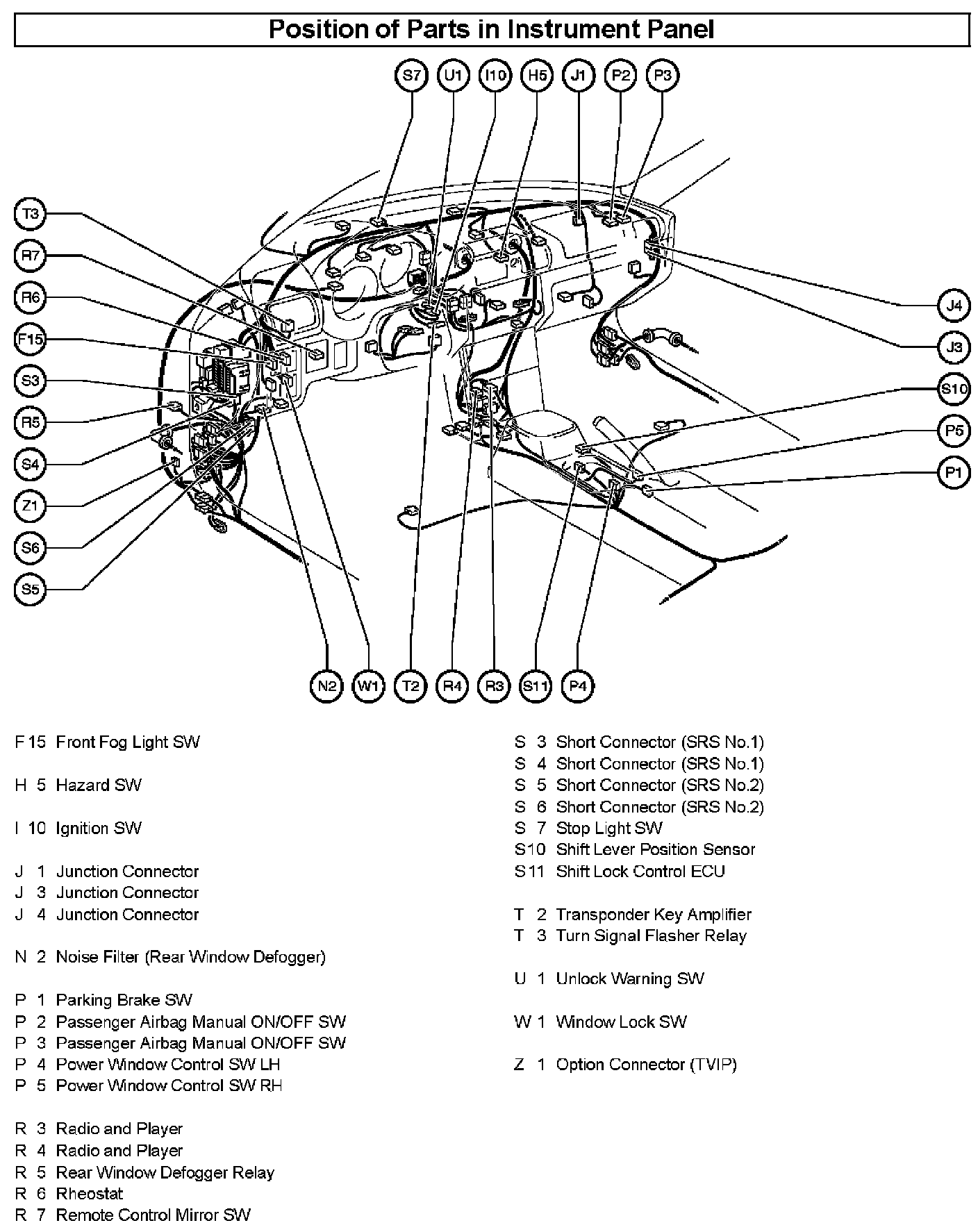 Position of Parts in Instrument Panel

S7 U1 I10 H5 J1 P2 P3

T3
R7
R6
F15
S3
R5
S4
Z1
S6
S5

J4
J3
S10
P5
P1

N2 W1 T2 R4 R3 S11 P4

F 15 Front Fog Light SW

H 5 Hazard SW

I 10 Ignition SW

J 1 Junction Connector
J 3 Junction Connector
J 4 Junction Connector

N 2 Noise Filter (Rear Window Defogger)

P 1 Parking Brake SW
P 2 Passenger Airbag Manual ON/OFF SW
P 3 Passenger Airbag Manual ON/OFF SW
P 4 Power Window Control SW LH
P 5 Power Window Control SW RH

R 3 Radio and Player
R 4 Radio and Player
R 5 Rear Window Defogger Relay
R 6 Rheostat
R 7 Remote Control Mirror SW

S 3 Short Connector (SRS No.1)
S 4 Short Connector (SRS No.1)
S 5 Short Connector (SRS No.2)
S 6 Short Connector (SRS No.2)
S 7 Stop Light SW
S10 Shift Lever Position Sensor
S11 Shift Lock Control ECU

T 2 Transponder Key Amplifier
T 3 Turn Signal Flasher Relay

U 1 Unlock Warning SW

W 1 Window Lock SW

Z 1 Option Connector (TVIP)