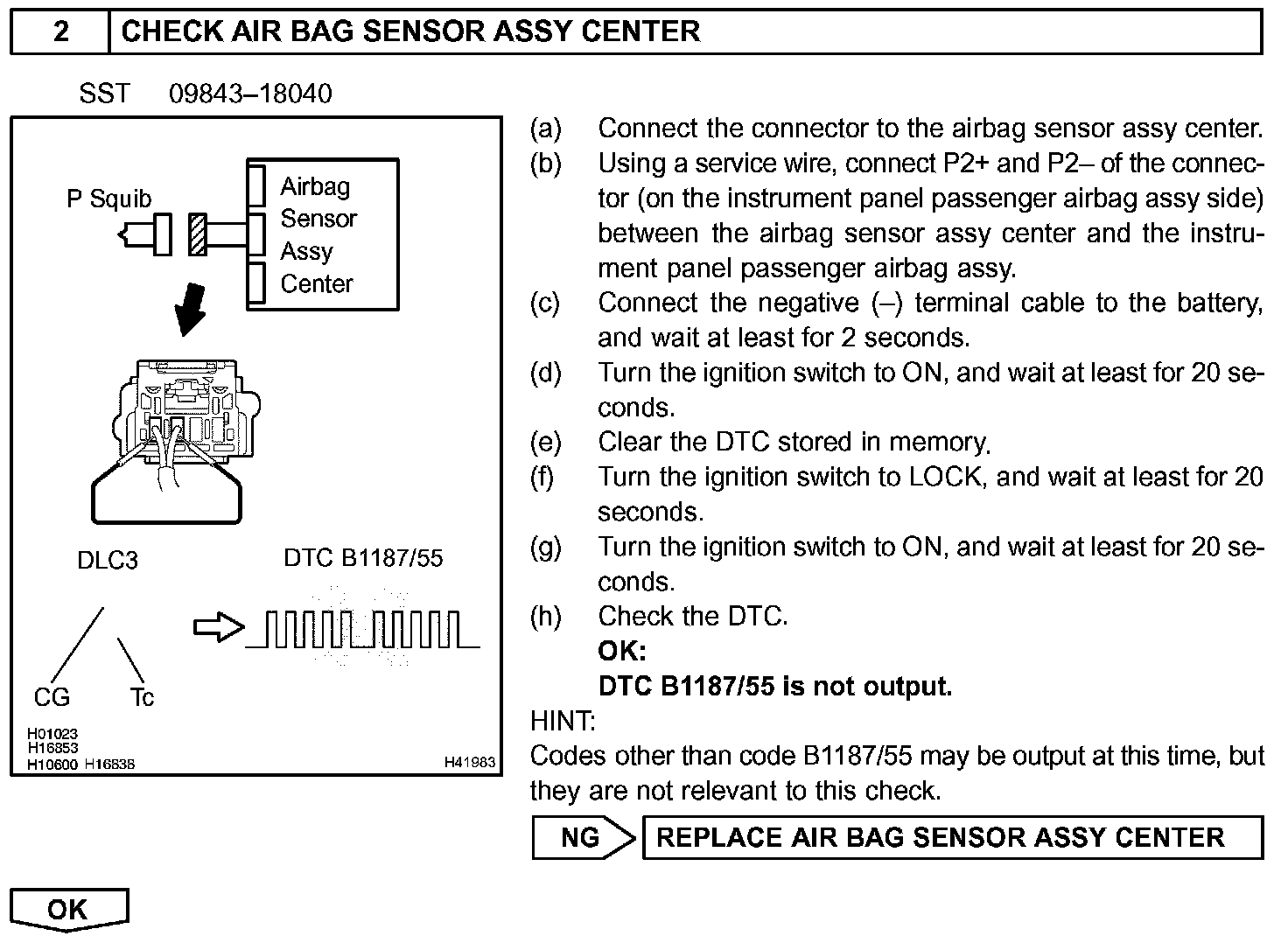 2 CHECK AIR BAG SENSOR ASSY CENTER

SST 09843–18040

P Squib

Airbag
Sensor
Assy
Center

DLC3

DTC B1187/55

CG

Tc

H01023
H16853
H10600 H16838

H41983

(a) Connect the connector to the airbag sensor assy center.
(b) Using a service wire, connect P2+ and P2– of the connector (on the instrument panel passenger airbag assy side) between the airbag sensor assy center and the instrument panel passenger airbag assy.
(c) Connect the negative (–) terminal cable to the battery, and wait at least for 2 seconds.
(d) Turn the ignition switch to ON, and wait at least for 20 seconds.
(e) Clear the DTC stored in memory.
(f) Turn the ignition switch to LOCK, and wait at least for 20 seconds.
(g) Turn the ignition switch to ON, and wait at least for 20 seconds.
(h) Check the DTC.
OK:
DTC B1187/55 is not output.

HINT:
Codes other than code B1187/55 may be output at this time, but they are not relevant to this check.

NG REPLACE AIR BAG SENSOR ASSY CENTER

OK