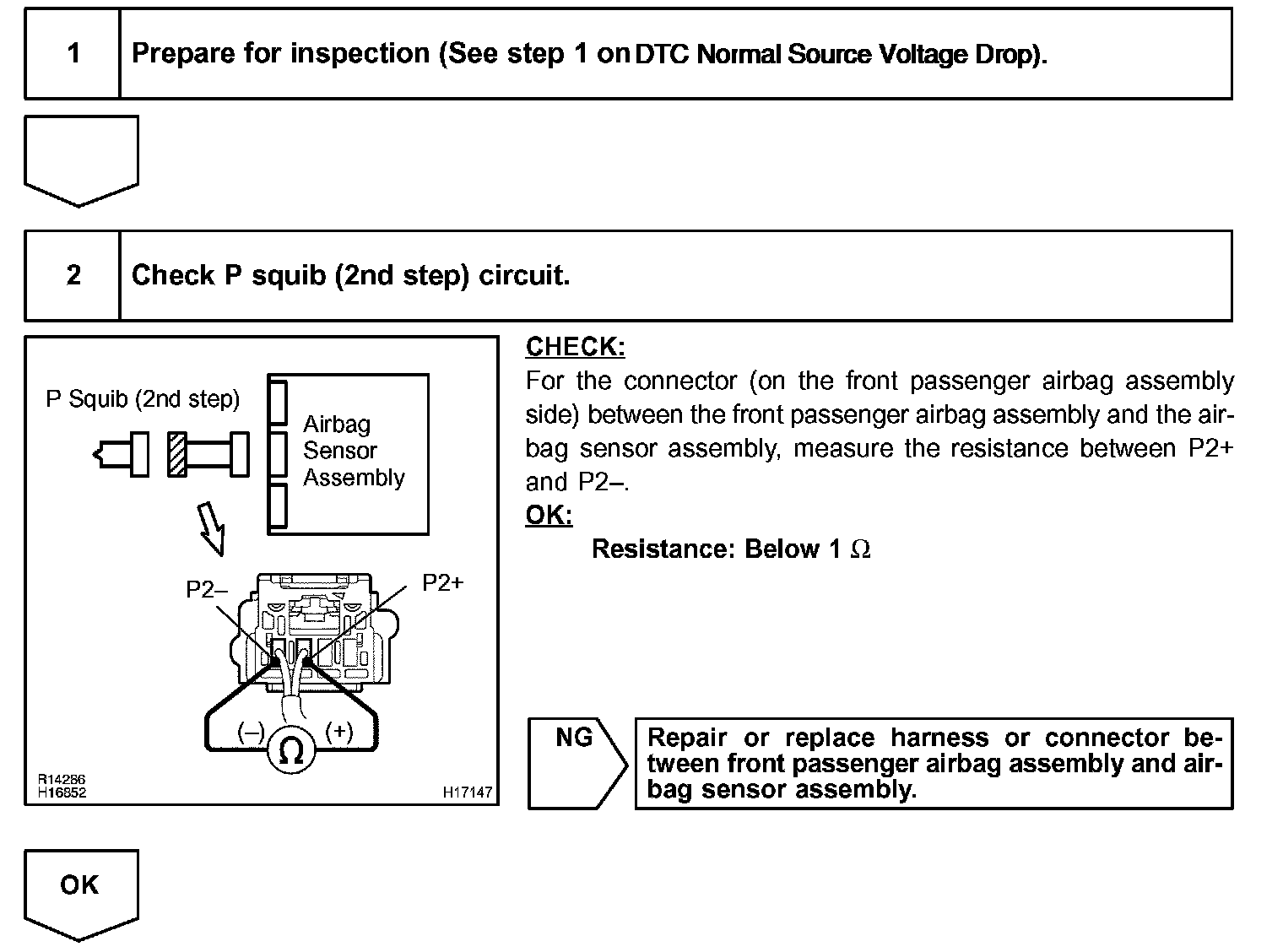 1 Prepare for inspection (See step 1 on DTC Normal Source Voltage Drop).

2 Check P squib (2nd step) circuit.

P Squib (2nd step)

Airbag Sensor Assembly

P2–

P2+

(–)

(+)

Ω

R14286
H16852

H17147

CHECK:
For the connector (on the front passenger airbag assembly side) between the front passenger airbag assembly and the airbag sensor assembly, measure the resistance between P2+ and P2–.

OK:
Resistance: Below 1 Ω

NG

Repair or replace harness or connector between front passenger airbag assembly and airbag sensor assembly.

OK