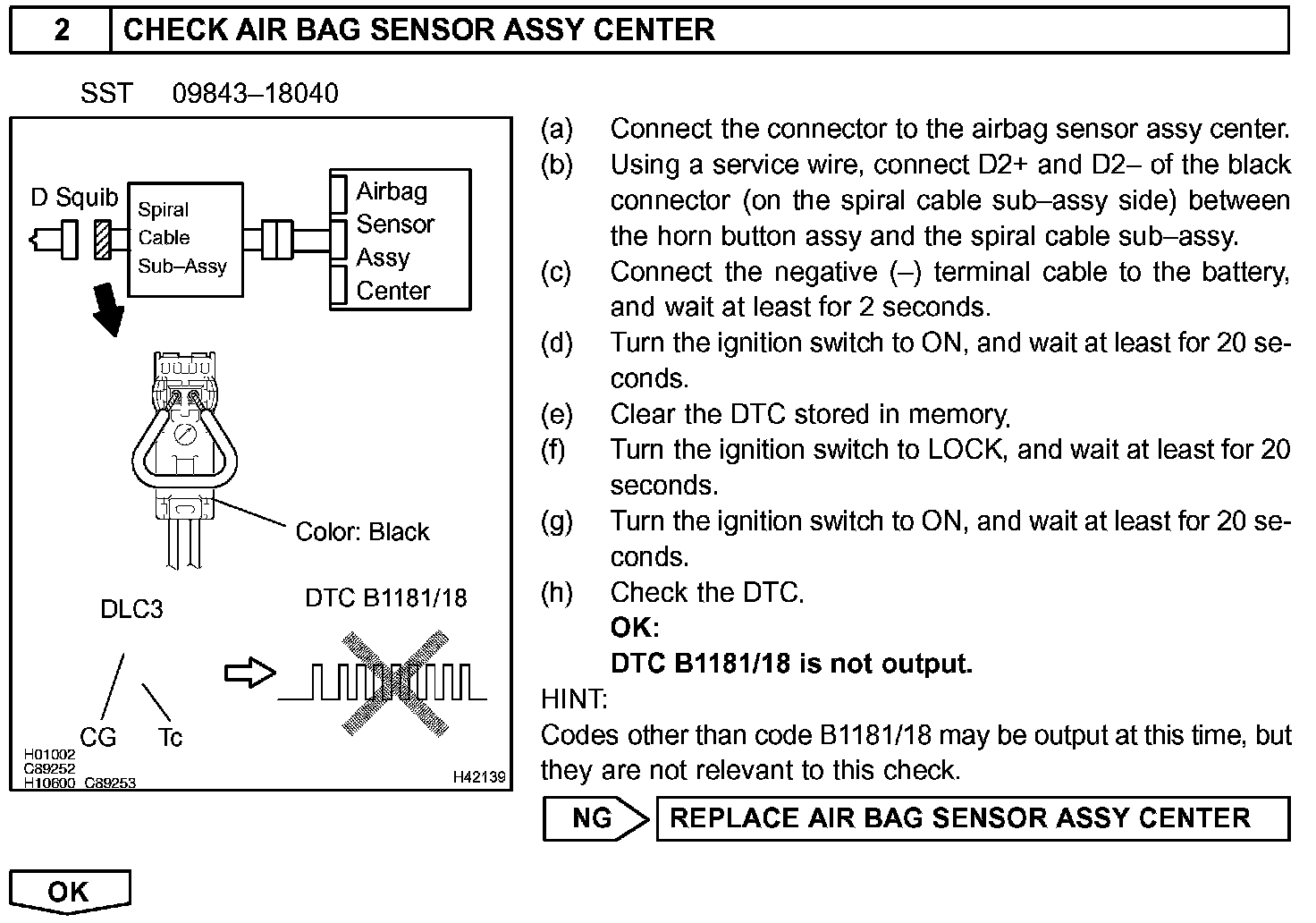 2 CHECK AIR BAG SENSOR ASSY CENTER

SST 09843–18040

D Squib
Spiral Cable Sub–Assy
Airbag Sensor Assy Center
Color: Black
DLC3
DTC B1181/18
CG
Tc
H01002
C89252
H10600 C89253
H42139

(a) Connect the connector to the airbag sensor assy center.
(b) Using a service wire, connect D2+ and D2– of the black connector (on the spiral cable sub–assy side) between the horn button assy and the spiral cable sub–assy.
(c) Connect the negative (–) terminal cable to the battery, and wait at least for 2 seconds.
(d) Turn the ignition switch to ON, and wait at least for 20 seconds.
(e) Clear the DTC stored in memory.
(f) Turn the ignition switch to LOCK, and wait at least for 20 seconds.
(g) Turn the ignition switch to ON, and wait at least for 20 seconds.
(h) Check the DTC.
OK:
DTC B1181/18 is not output.

HINT:
Codes other than code B1181/18 may be output at this time, but they are not relevant to this check.

NG REPLACE AIR BAG SENSOR ASSY CENTER

OK