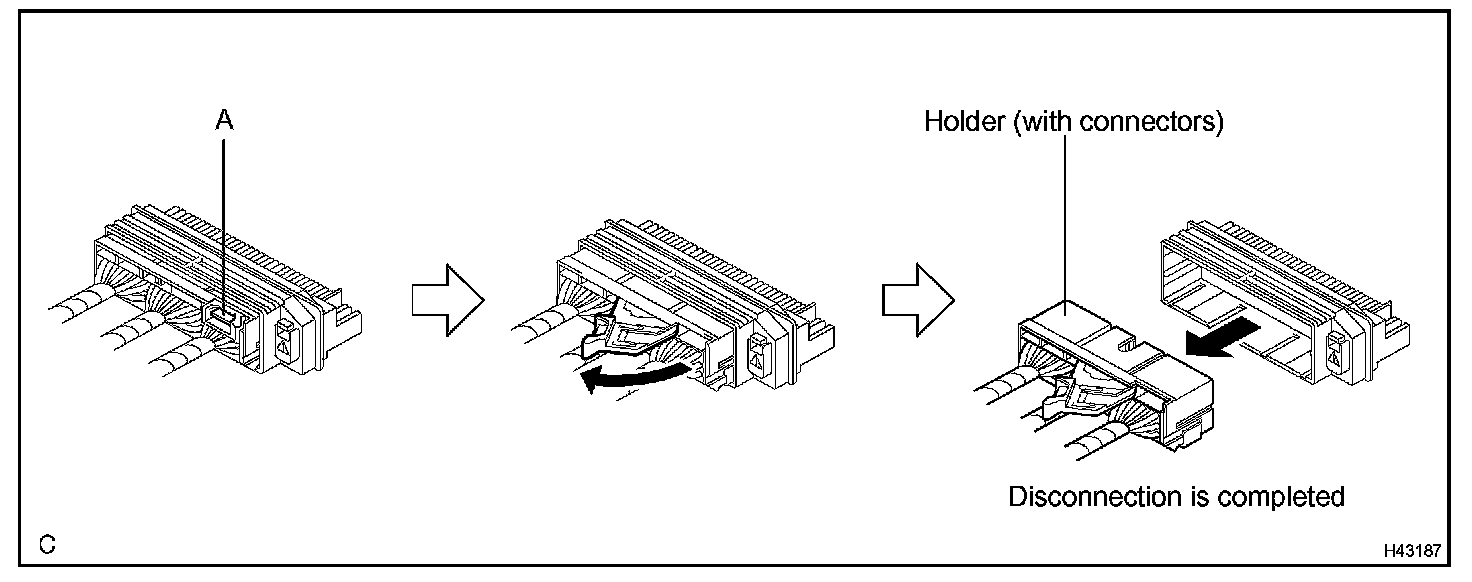 A

Holder (with connectors)

Disconnection is completed

C

H43187