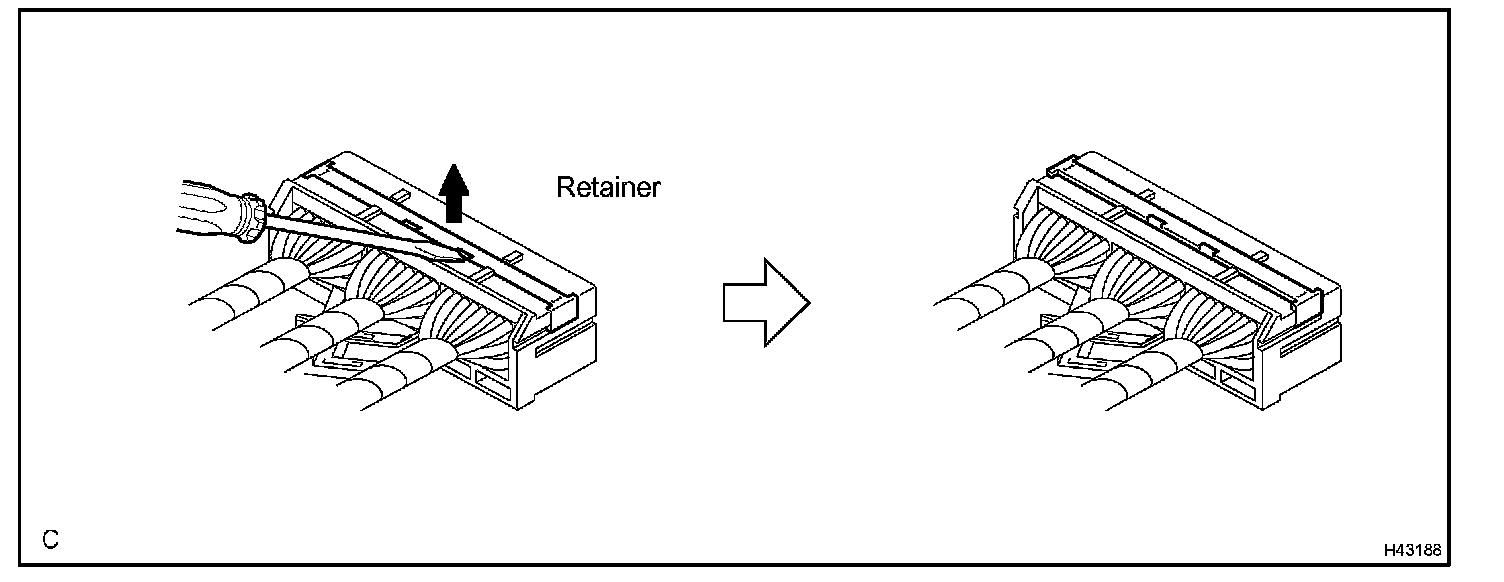 Retainer

C

H43188