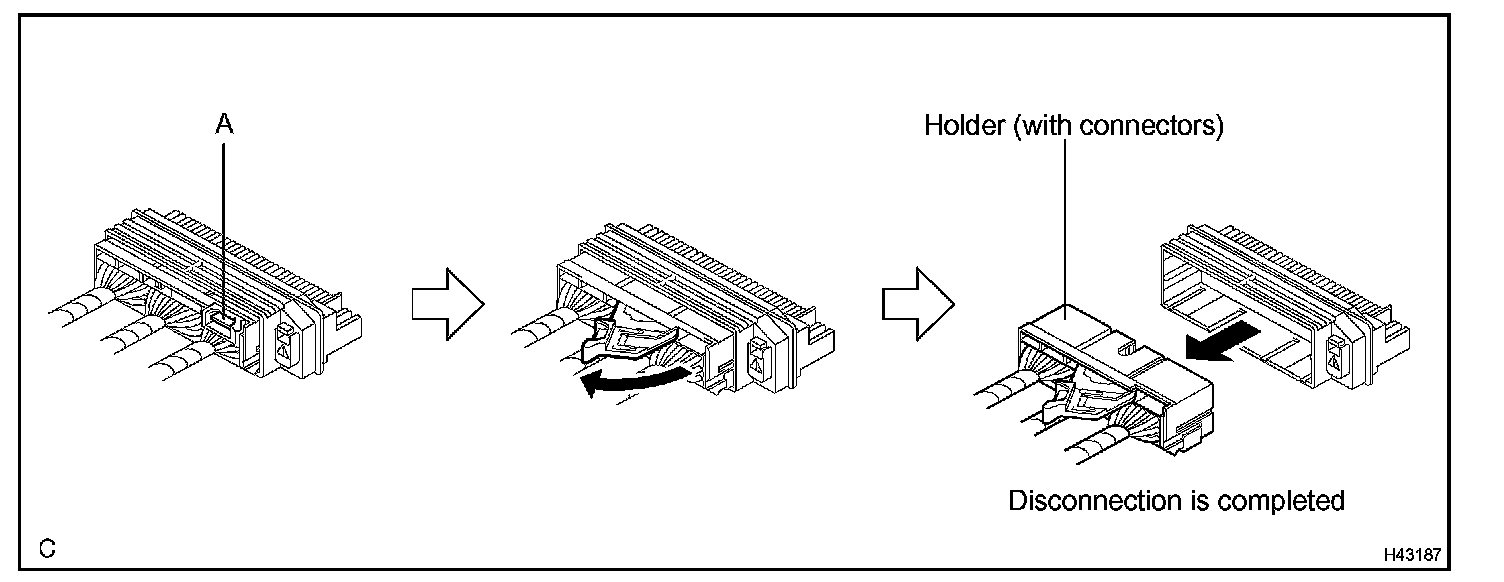 A

Holder (with connectors)

Disconnection is completed

C

H43187