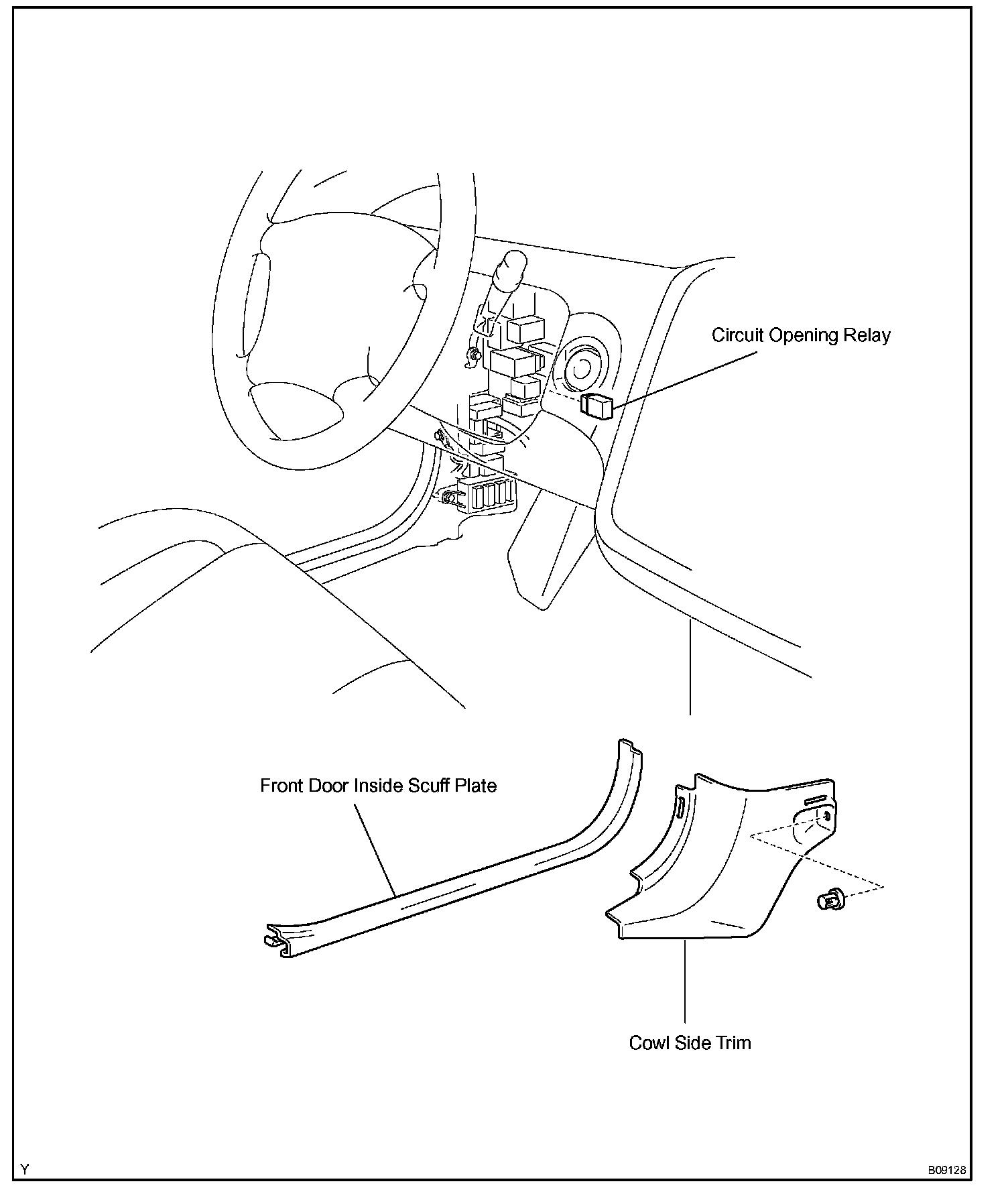 Circuit Opening Relay

Front Door Inside Scuff Plate

Cowl Side Trim

Y

B09128