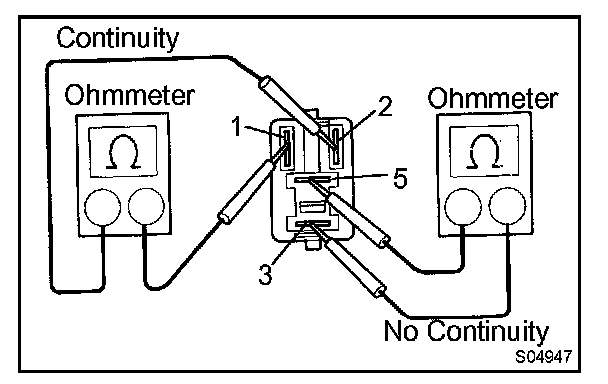 Continuity

Ohmmeter

$\Omega$

1

2

Ohmmeter

$\Omega$

5

3

No Continuity

S04947