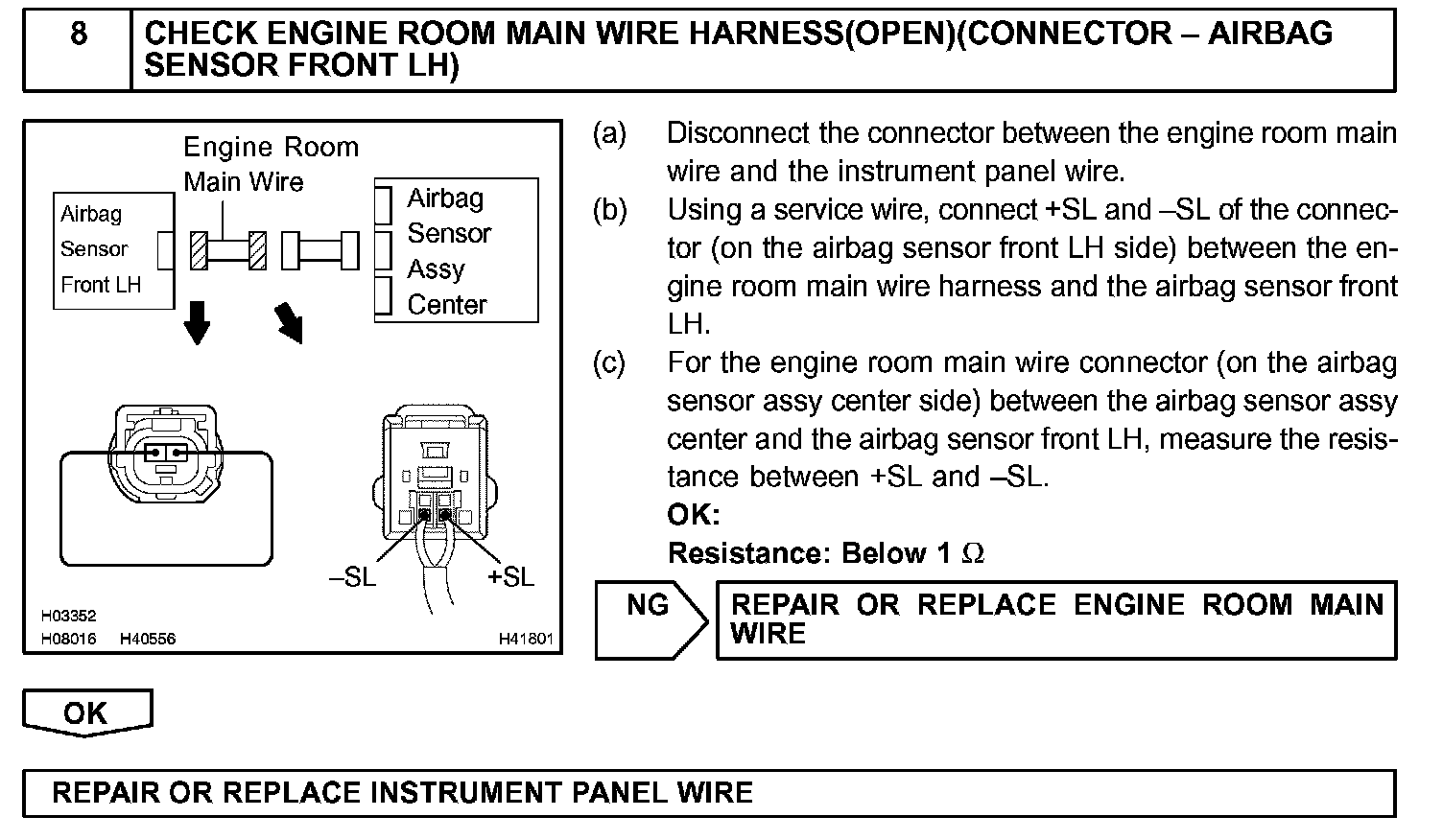 8 CHECK ENGINE ROOM MAIN WIRE HARNESS(OPEN)(CONNECTOR – AIRBAG SENSOR FRONT LH)

Engine Room
Main Wire

Airbag
Sensor
Front LH

Airbag
Sensor
Assy
Center

–SL
+SL

H03352
H08016 H40556 H41801

(a) Disconnect the connector between the engine room main wire and the instrument panel wire.

(b) Using a service wire, connect +SL and –SL of the connector (on the airbag sensor front LH side) between the engine room main wire harness and the airbag sensor front LH.

(c) For the engine room main wire connector (on the airbag sensor assy center side) between the airbag sensor assy center and the airbag sensor front LH, measure the resistance between +SL and –SL.

OK:

Resistance: Below 1 $\Omega$

NG REPAIR OR REPLACE ENGINE ROOM MAIN WIRE

OK

REPAIR OR REPLACE INSTRUMENT PANEL WIRE