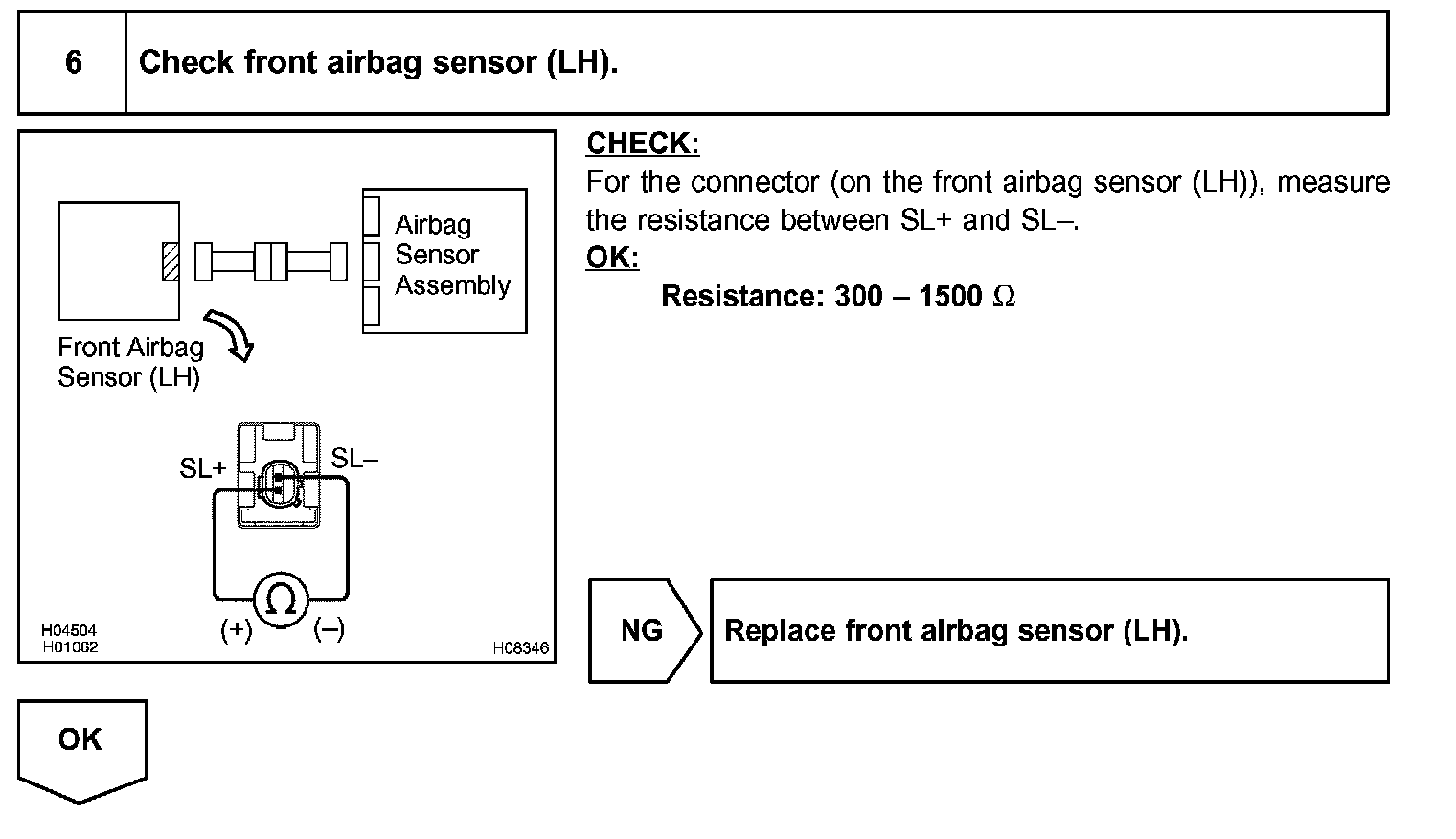 6 Check front airbag sensor (LH).

Airbag Sensor Assembly

Front Airbag Sensor (LH)

SL+ SL–

$\Omega$

(+) (–)

H04504
H01062
H08346

CHECK:
For the connector (on the front airbag sensor (LH)), measure the resistance between SL+ and SL–.

OK:
Resistance: 300 – 1500 $\Omega$

NG
Replace front airbag sensor (LH).

OK