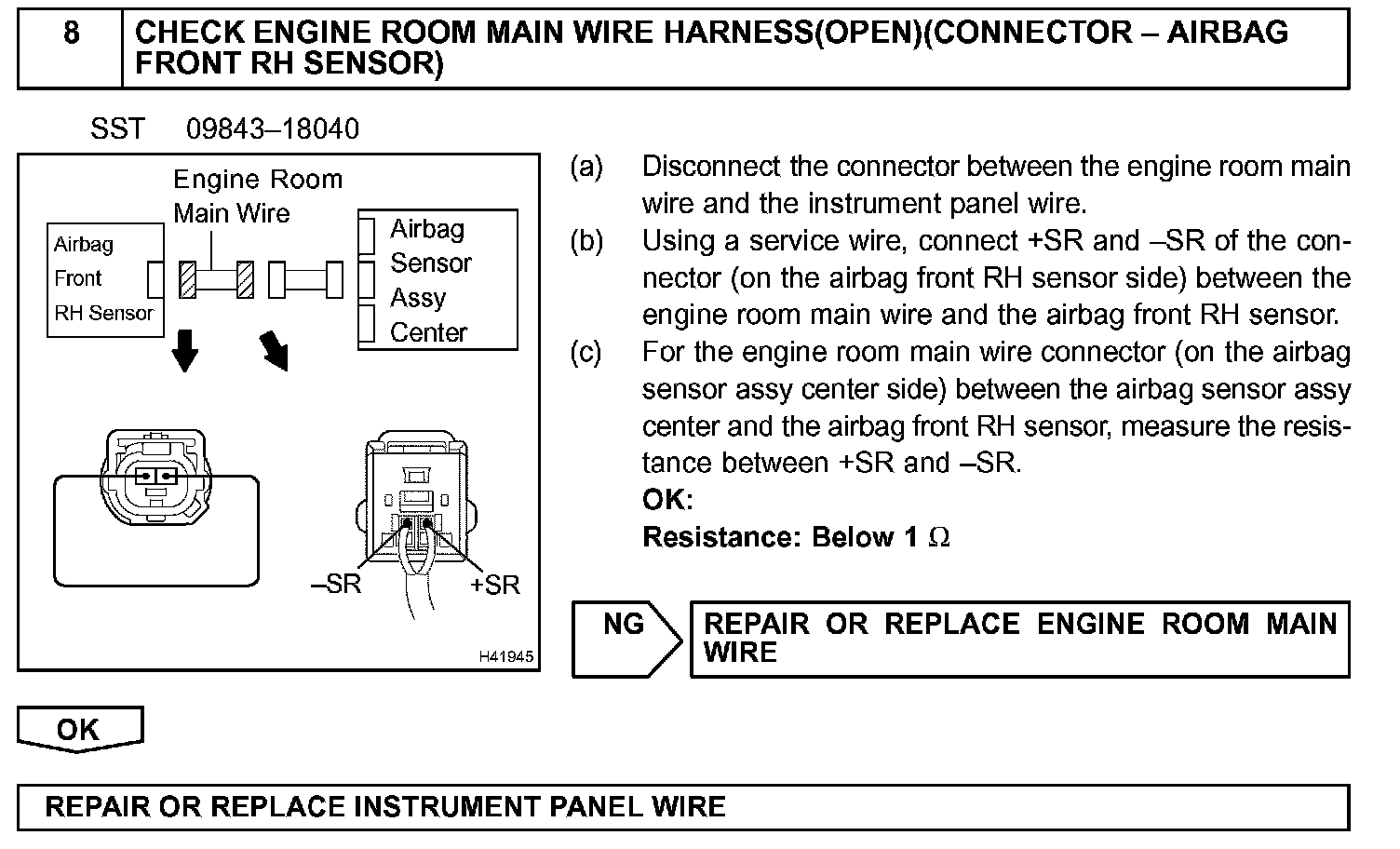 8 CHECK ENGINE ROOM MAIN WIRE HARNESS(OPEN)(CONNECTOR – AIRBAG FRONT RH SENSOR)

SST 09843–18040

Engine Room Main Wire

Airbag Front RH Sensor

Airbag Sensor Assy Center

–SR

+SR

H41945

(a) Disconnect the connector between the engine room main wire and the instrument panel wire.

(b) Using a service wire, connect +SR and –SR of the connector (on the airbag front RH sensor side) between the engine room main wire and the airbag front RH sensor.

(c) For the engine room main wire connector (on the airbag sensor assy center side) between the airbag sensor assy center and the airbag front RH sensor, measure the resistance between +SR and –SR.

OK:

Resistance: Below 1 $\Omega$

NG

REPAIR OR REPLACE ENGINE ROOM MAIN WIRE

OK

REPAIR OR REPLACE INSTRUMENT PANEL WIRE