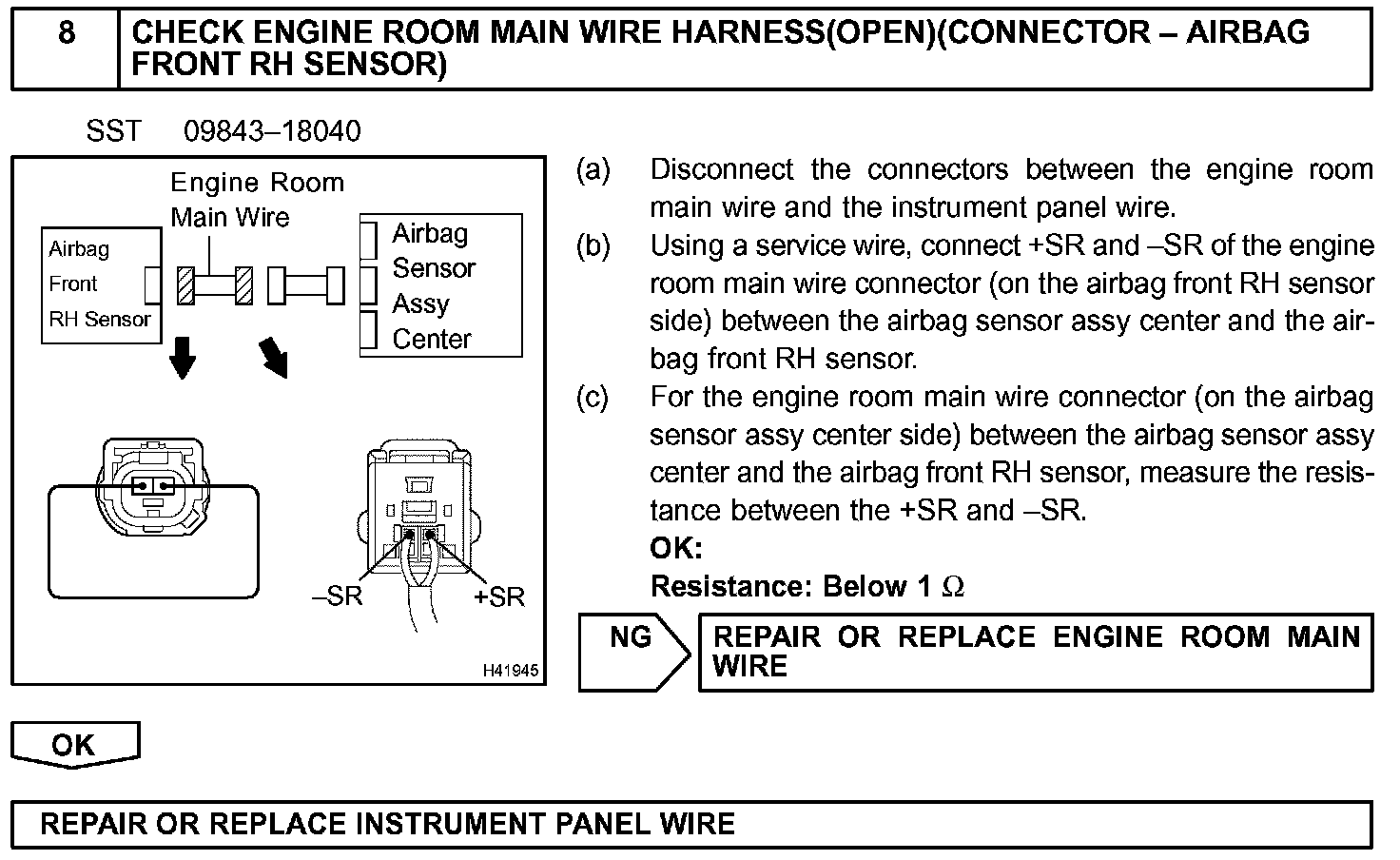 8 CHECK ENGINE ROOM MAIN WIRE HARNESS(OPEN)(CONNECTOR – AIRBAG FRONT RH SENSOR)

SST 09843–18040

Engine Room Main Wire

Airbag Front RH Sensor

Airbag Sensor Assy Center

–SR

+SR

H41945

(a) Disconnect the connectors between the engine room main wire and the instrument panel wire.

(b) Using a service wire, connect +SR and –SR of the engine room main wire connector (on the airbag front RH sensor side) between the airbag sensor assy center and the airbag front RH sensor.

(c) For the engine room main wire connector (on the airbag sensor assy center side) between the airbag sensor assy center and the airbag front RH sensor, measure the resistance between the +SR and –SR.

OK:

Resistance: Below 1 $\Omega$

NG

REPAIR OR REPLACE ENGINE ROOM MAIN WIRE

OK

REPAIR OR REPLACE INSTRUMENT PANEL WIRE