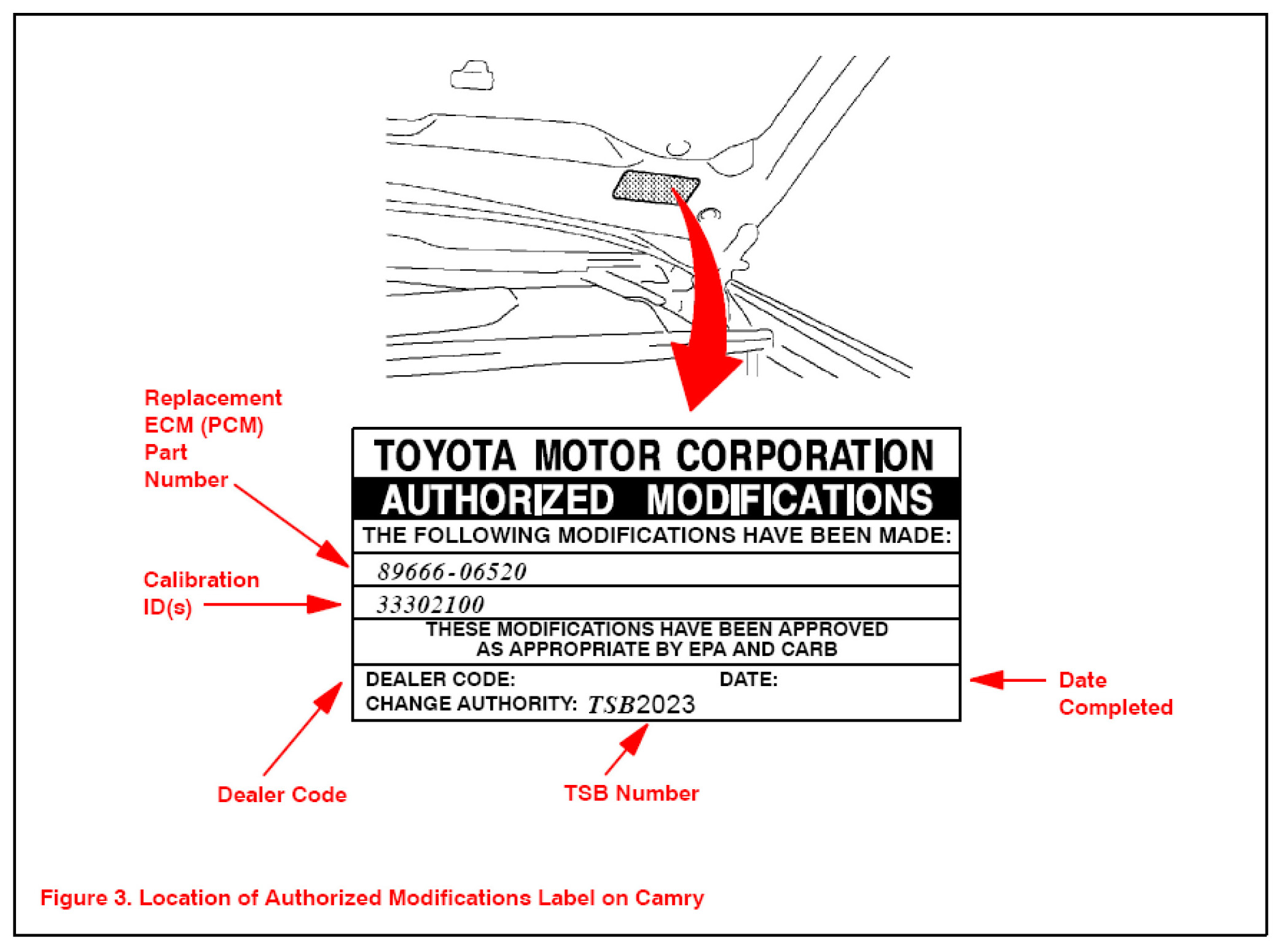 Replacement ECM (PCM) Part Number

Calibration ID(s)

TOYOTA MOTOR CORPORATION

AUTHORIZED MODIFICATIONS

THE FOLLOWING MODIFICATIONS HAVE BEEN MADE:

89666-06520

33302100

THESE MODIFICATIONS HAVE BEEN APPROVED AS APPROPRIATE BY EPA AND CARB

DEALER CODE:

DATE:

CHANGE AUTHORITY: TSB2023

Date Completed

Dealer Code

TSB Number

Figure 3. Location of Authorized Modifications Label on Camry