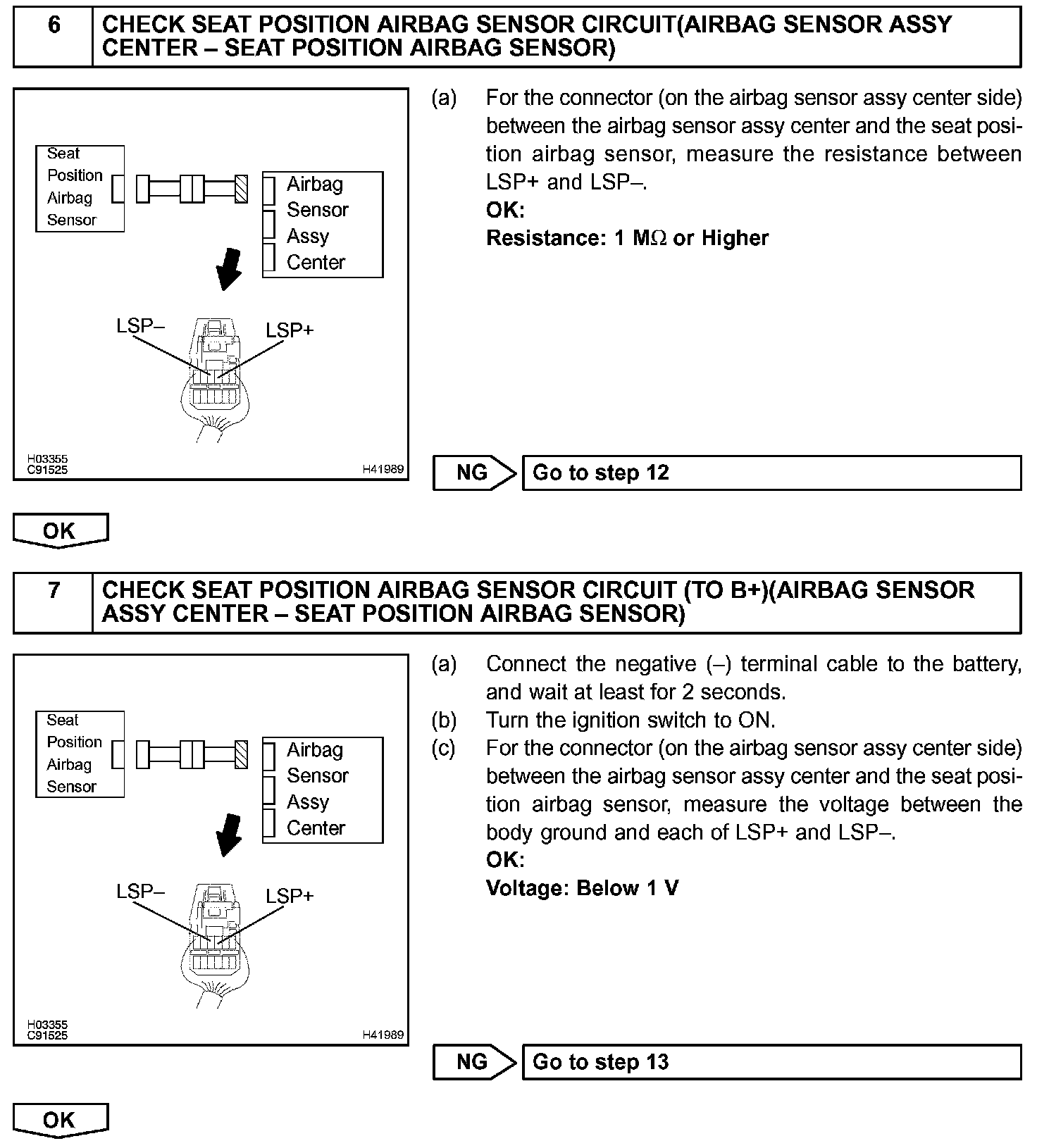 6 CHECK SEAT POSITION AIRBAG SENSOR CIRCUIT(AIRBAG SENSOR ASSY CENTER – SEAT POSITION AIRBAG SENSOR)

Seat Position Airbag Sensor

Airbag Sensor Assy Center

LSP–

LSP+

H03355
C91525

H41989

(a) For the connector (on the airbag sensor assy center side) between the airbag sensor assy center and the seat position airbag sensor, measure the resistance between LSP+ and LSP–.
OK:
Resistance: 1 MΩ or Higher

NG Go to step 12

OK

7 CHECK SEAT POSITION AIRBAG SENSOR CIRCUIT (TO B+)(AIRBAG SENSOR ASSY CENTER – SEAT POSITION AIRBAG SENSOR)

Seat Position Airbag Sensor

Airbag Sensor Assy Center

LSP–

LSP+

H03355
C91525

H41989

(a) Connect the negative (–) terminal cable to the battery, and wait at least for 2 seconds.
(b) Turn the ignition switch to ON.
(c) For the connector (on the airbag sensor assy center side) between the airbag sensor assy center and the seat position airbag sensor, measure the voltage between the body ground and each of LSP+ and LSP–.
OK:
Voltage: Below 1 V

NG Go to step 13

OK