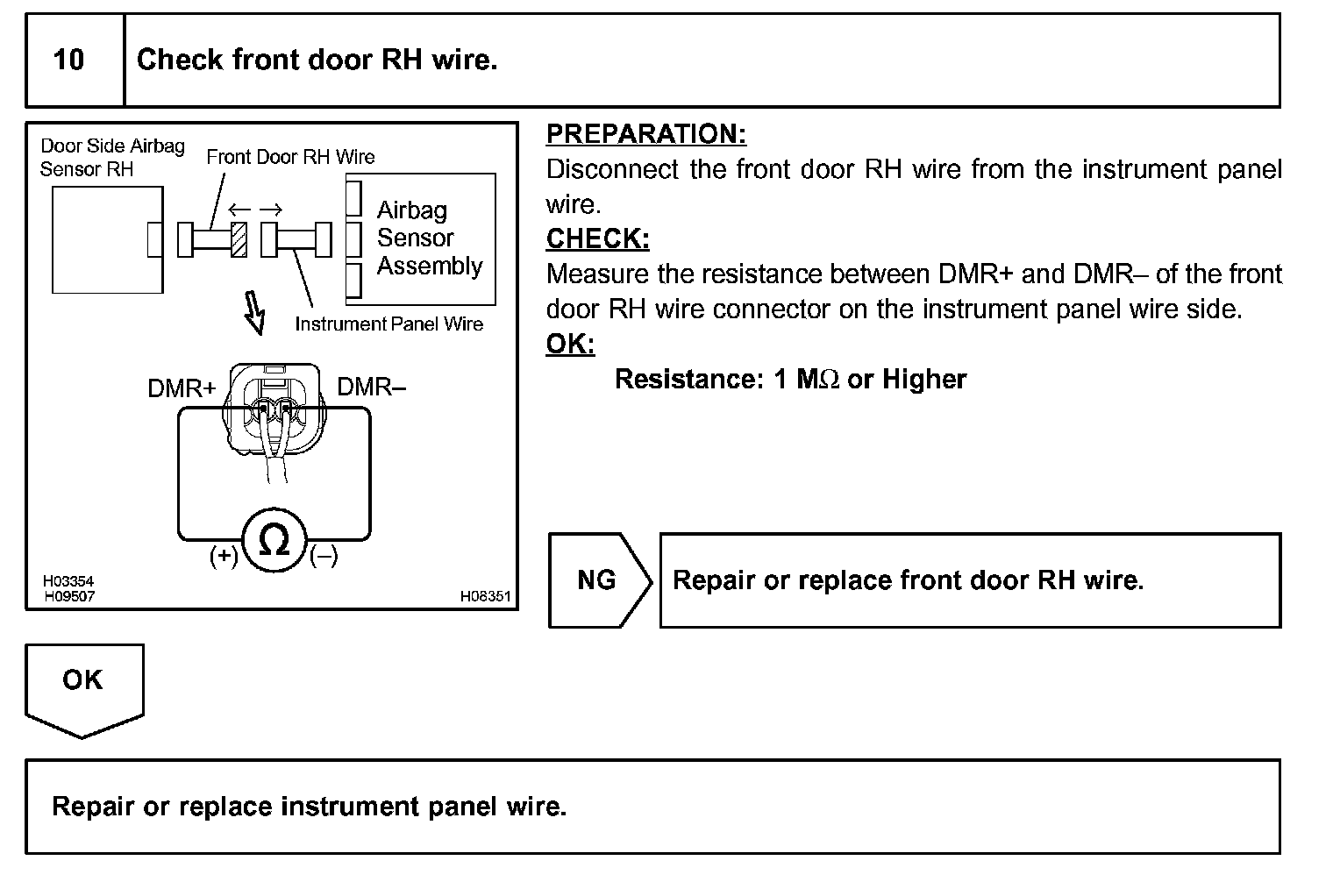 10 Check front door RH wire.

Door Side Airbag Sensor RH

Front Door RH Wire

Airbag Sensor Assembly

Instrument Panel Wire

DMR+

DMR–

(+) Ω (–)

H03354
H09507

H08351

PREPARATION:
Disconnect the front door RH wire from the instrument panel wire.

CHECK:
Measure the resistance between DMR+ and DMR– of the front door RH wire connector on the instrument panel wire side.

OK:
Resistance: 1 MΩ or Higher

NG

Repair or replace front door RH wire.

OK

Repair or replace instrument panel wire.