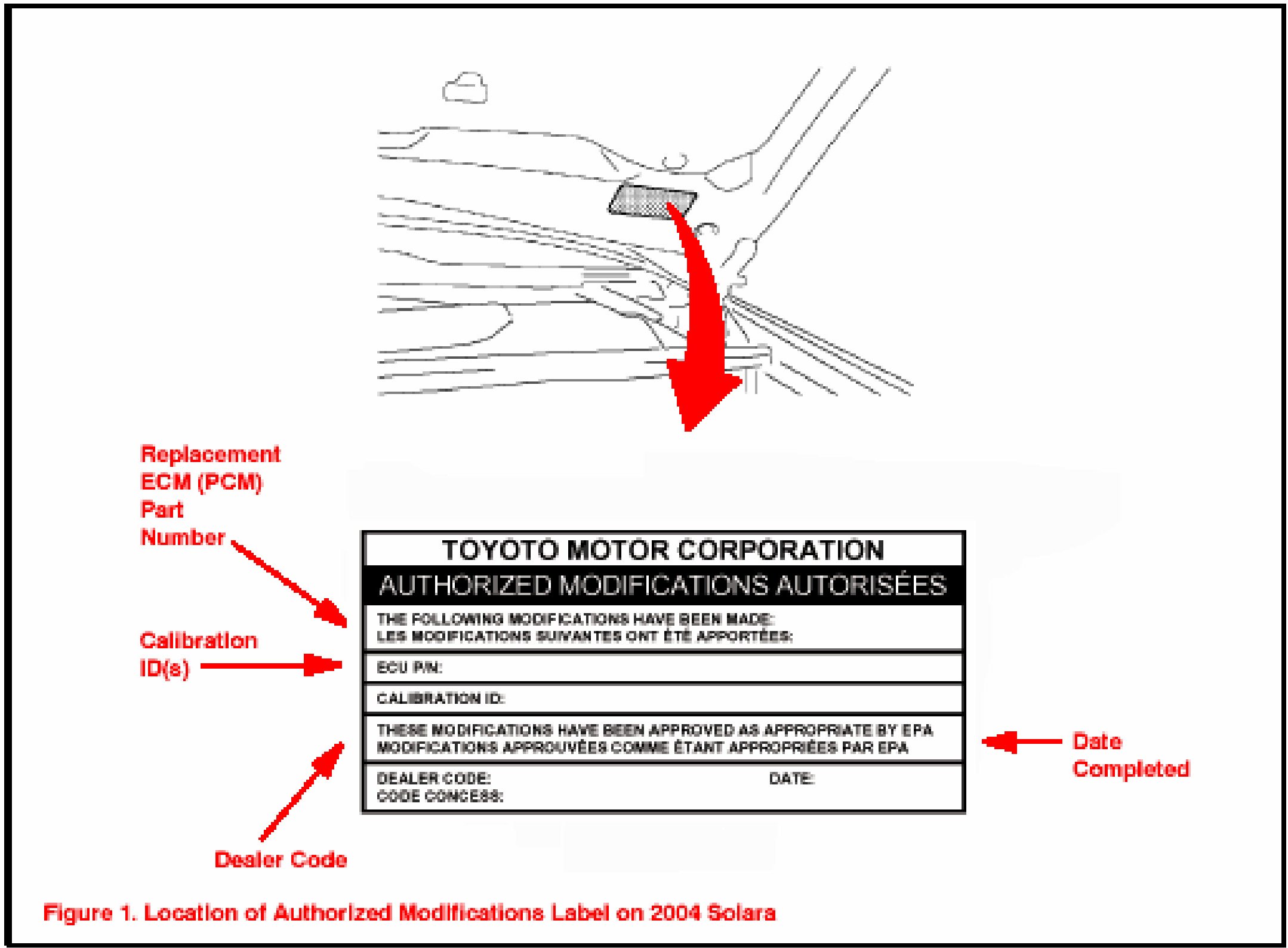 Replacement ECM (PCM) Part Number

Calibration ID(s)

TOYOTO MOTOR CORPORATION

AUTHORIZED MODIFICATIONS AUTORISÉES

THE FOLLOWING MODIFICATIONS HAVE BEEN MADE:
LES MODIFICATIONS SUIVANTES ONT ÉTÉ APPORTÉES:

ECU P/N:

CALIBRATION ID:

THESE MODIFICATIONS HAVE BEEN APPROVED AS APPROPRIATE BY EPA
MODIFICATIONS APPROUVÉES COMME ÉTANT APPROPRIÉES PAR EPA

DEALER CODE:
CODE CONCESS:

DATE:

Date Completed

Dealer Code

Figure 1. Location of Authorized Modifications Label on 2004 Solara