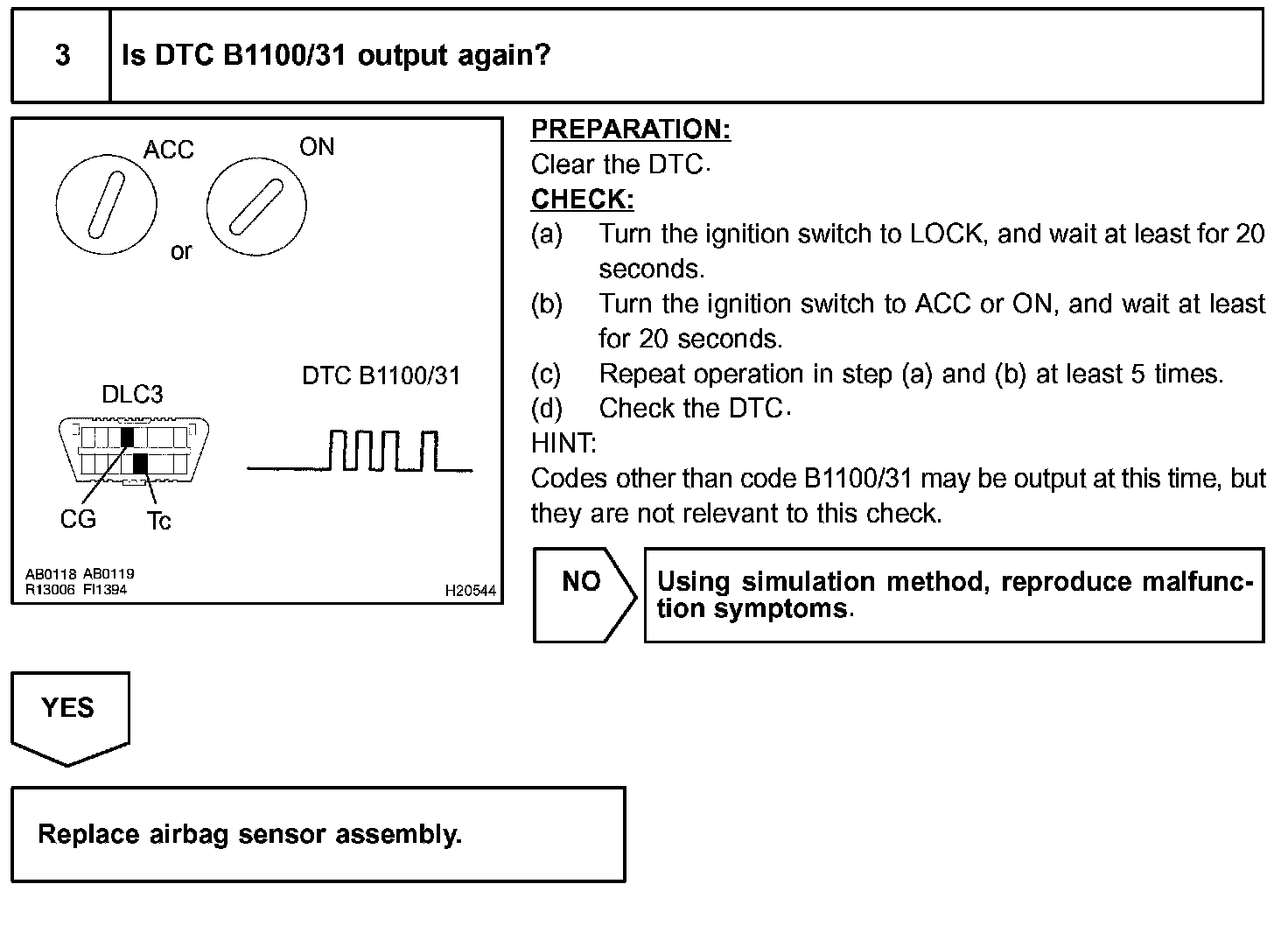 3 Is DTC B1100/31 output again?

ACC
ON
or
DLC3
DTC B1100/31
CG
Tc
AB0118 AB0119
R13006 FI1394
H20544

PREPARATION:
Clear the DTC.
CHECK:
(a) Turn the ignition switch to LOCK, and wait at least for 20 seconds.
(b) Turn the ignition switch to ACC or ON, and wait at least for 20 seconds.
(c) Repeat operation in step (a) and (b) at least 5 times.
(d) Check the DTC.
HINT:
Codes other than code B1100/31 may be output at this time, but they are not relevant to this check.

NO

Using simulation method, reproduce malfunction symptoms.

YES

Replace airbag sensor assembly.