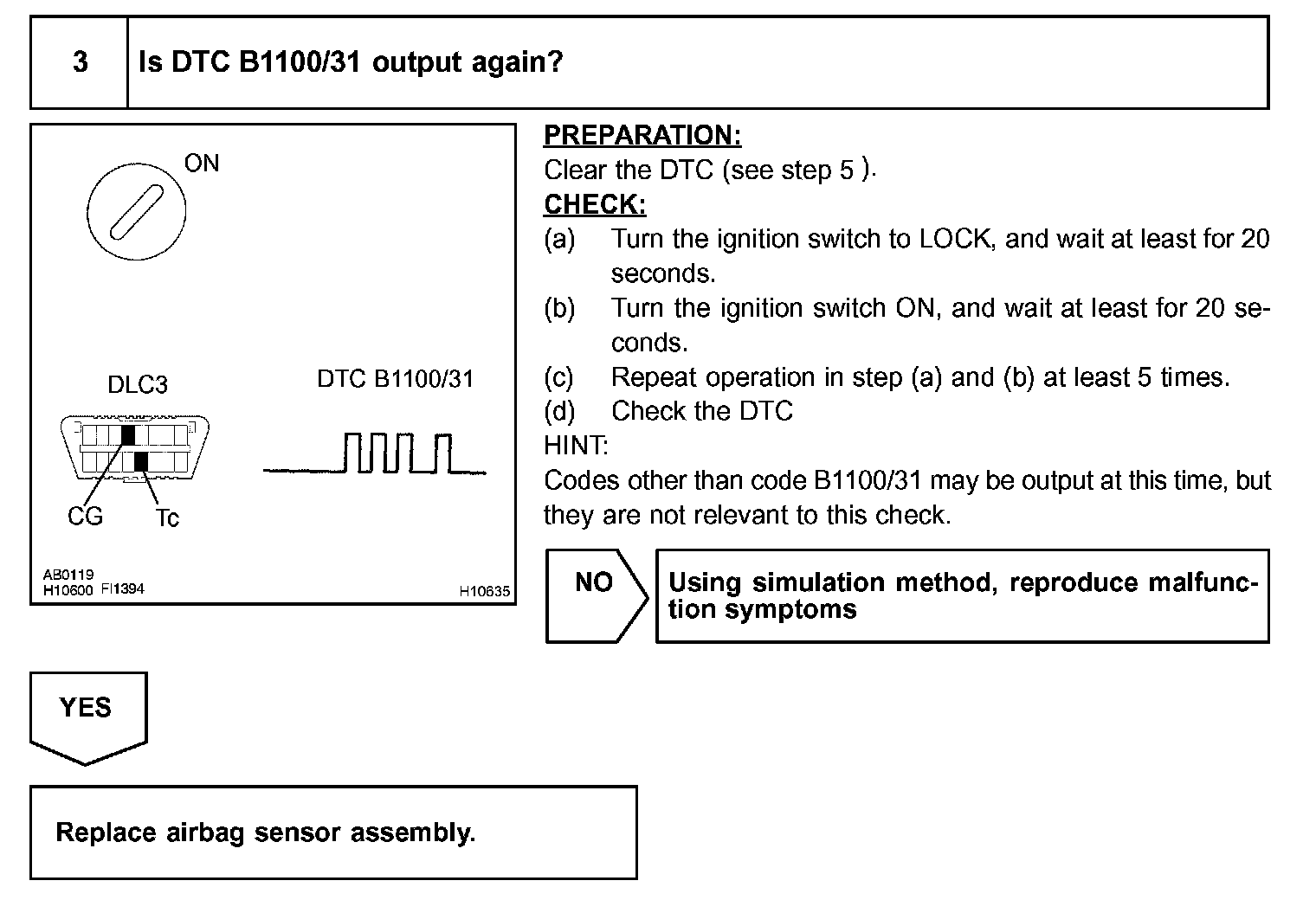 3 Is DTC B1100/31 output again?

ON

DLC3

DTC B1100/31

CG Tc

AB0119
H10600 FI1394 H10635

PREPARATION:
Clear the DTC (see step 5 ).

CHECK:
(a) Turn the ignition switch to LOCK, and wait at least for 20 seconds.
(b) Turn the ignition switch ON, and wait at least for 20 seconds.
(c) Repeat operation in step (a) and (b) at least 5 times.
(d) Check the DTC

HINT:
Codes other than code B1100/31 may be output at this time, but they are not relevant to this check.

NO

Using simulation method, reproduce malfunction symptoms

YES

Replace airbag sensor assembly.