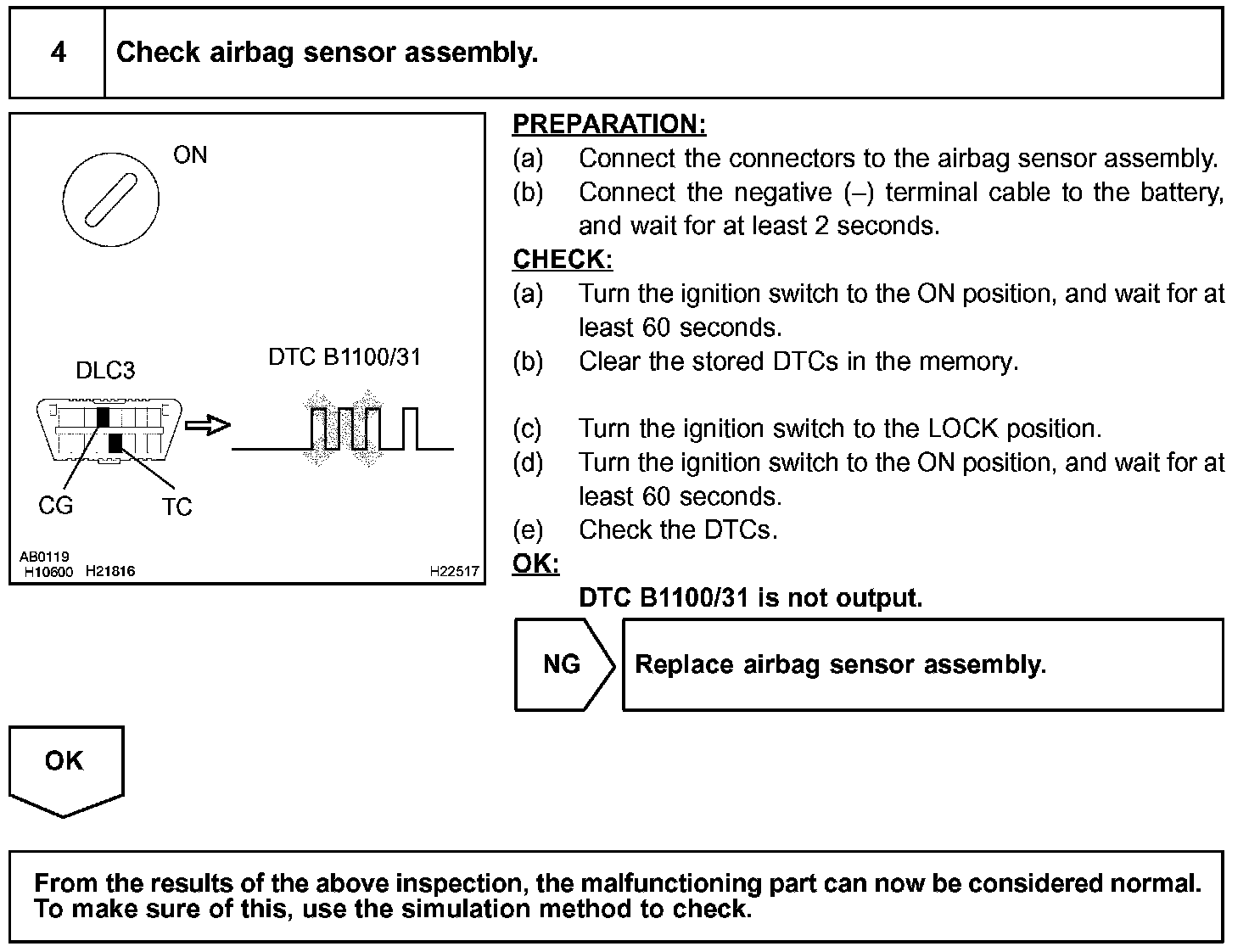 4 Check airbag sensor assembly.

ON

DLC3

DTC B1100/31

CG

TC

AB0119
H10600 H21816

H22517

PREPARATION:
(a) Connect the connectors to the airbag sensor assembly.
(b) Connect the negative (–) terminal cable to the battery, and wait for at least 2 seconds.
CHECK:
(a) Turn the ignition switch to the ON position, and wait for at least 60 seconds.
(b) Clear the stored DTCs in the memory.

(c) Turn the ignition switch to the LOCK position.
(d) Turn the ignition switch to the ON position, and wait for at least 60 seconds.
(e) Check the DTCs.
OK:
DTC B1100/31 is not output.

NG

Replace airbag sensor assembly.

OK

From the results of the above inspection, the malfunctioning part can now be considered normal. To make sure of this, use the simulation method to check.