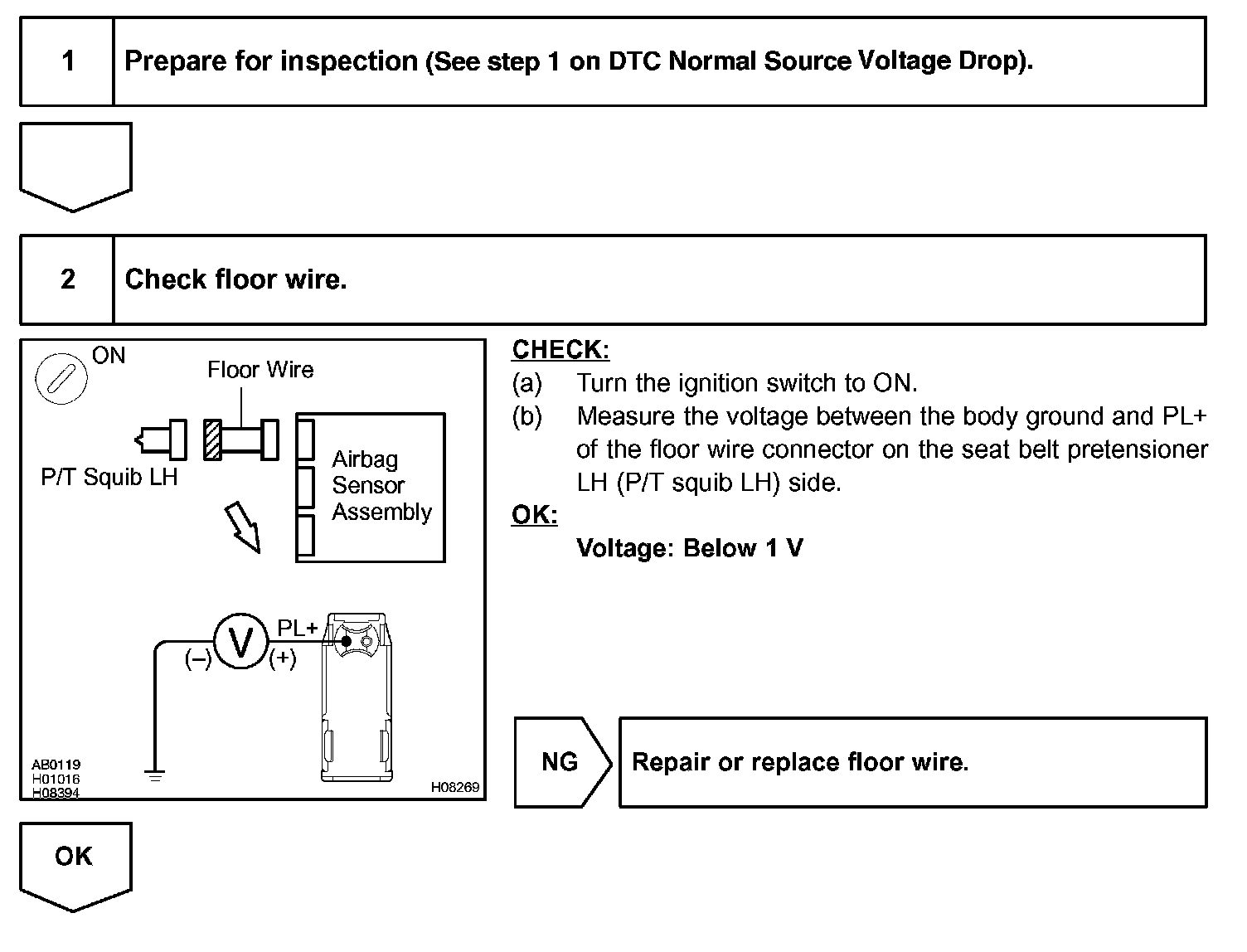 1 Prepare for inspection (See step 1 on DTC Normal Source Voltage Drop).

2 Check floor wire.

ON

Floor Wire

P/T Squib LH

Airbag Sensor Assembly

PL+

(–) V (+)

AB0119
H01016
H08394

H08269

CHECK:
(a) Turn the ignition switch to ON.
(b) Measure the voltage between the body ground and PL+ of the floor wire connector on the seat belt pretensioner LH (P/T squib LH) side.

OK:
Voltage: Below 1 V

NG

Repair or replace floor wire.

OK