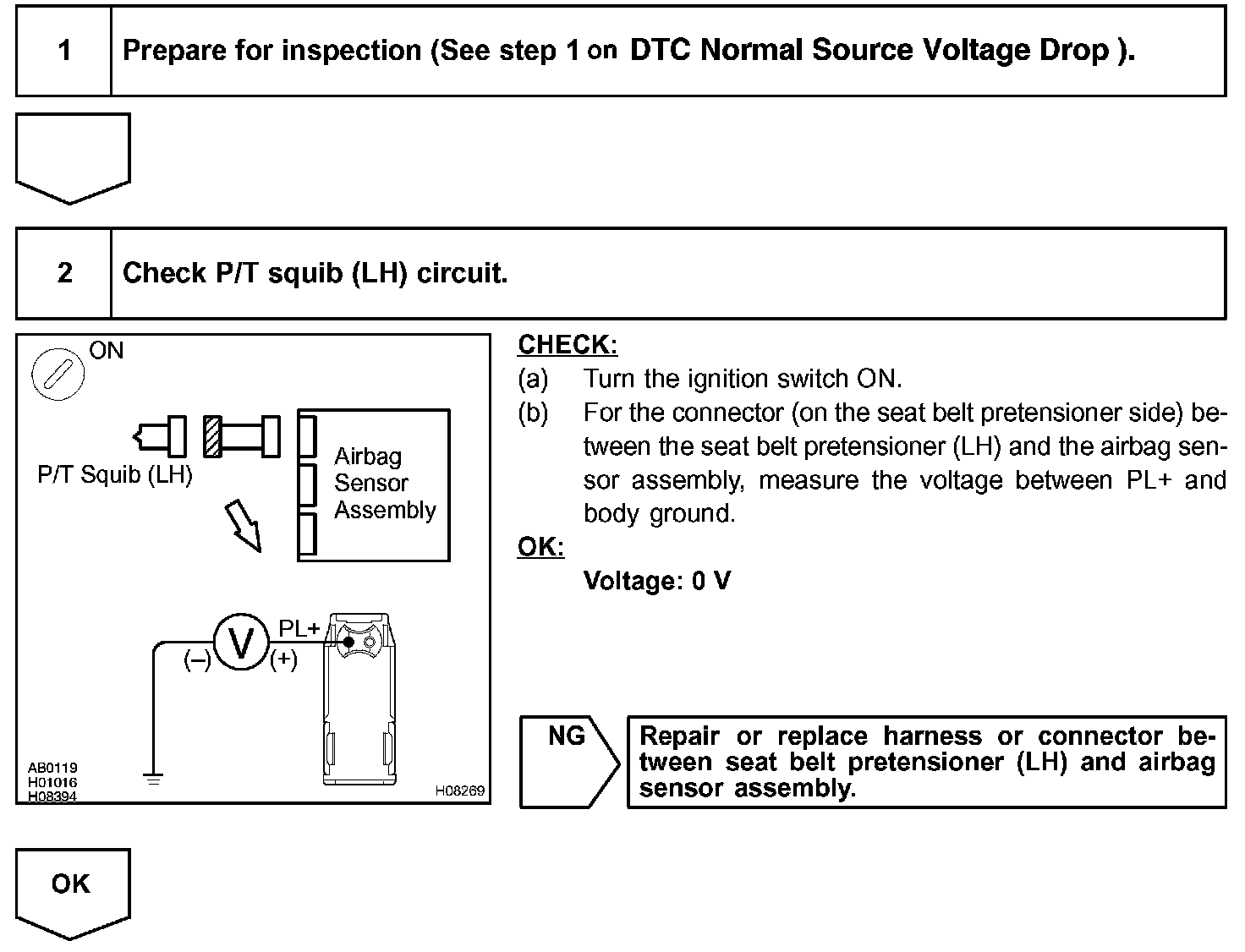 1 Prepare for inspection (See step 1 on DTC Normal Source Voltage Drop ).

2 Check P/T squib (LH) circuit.

ON

P/T Squib (LH)

Airbag Sensor Assembly

PL+

(–)

V

(+)

AB0119
H01016
H08394

H08269

CHECK:
(a) Turn the ignition switch ON.
(b) For the connector (on the seat belt pretensioner side) between the seat belt pretensioner (LH) and the airbag sensor assembly, measure the voltage between PL+ and body ground.

OK:
Voltage: 0 V

NG

Repair or replace harness or connector between seat belt pretensioner (LH) and airbag sensor assembly.

OK