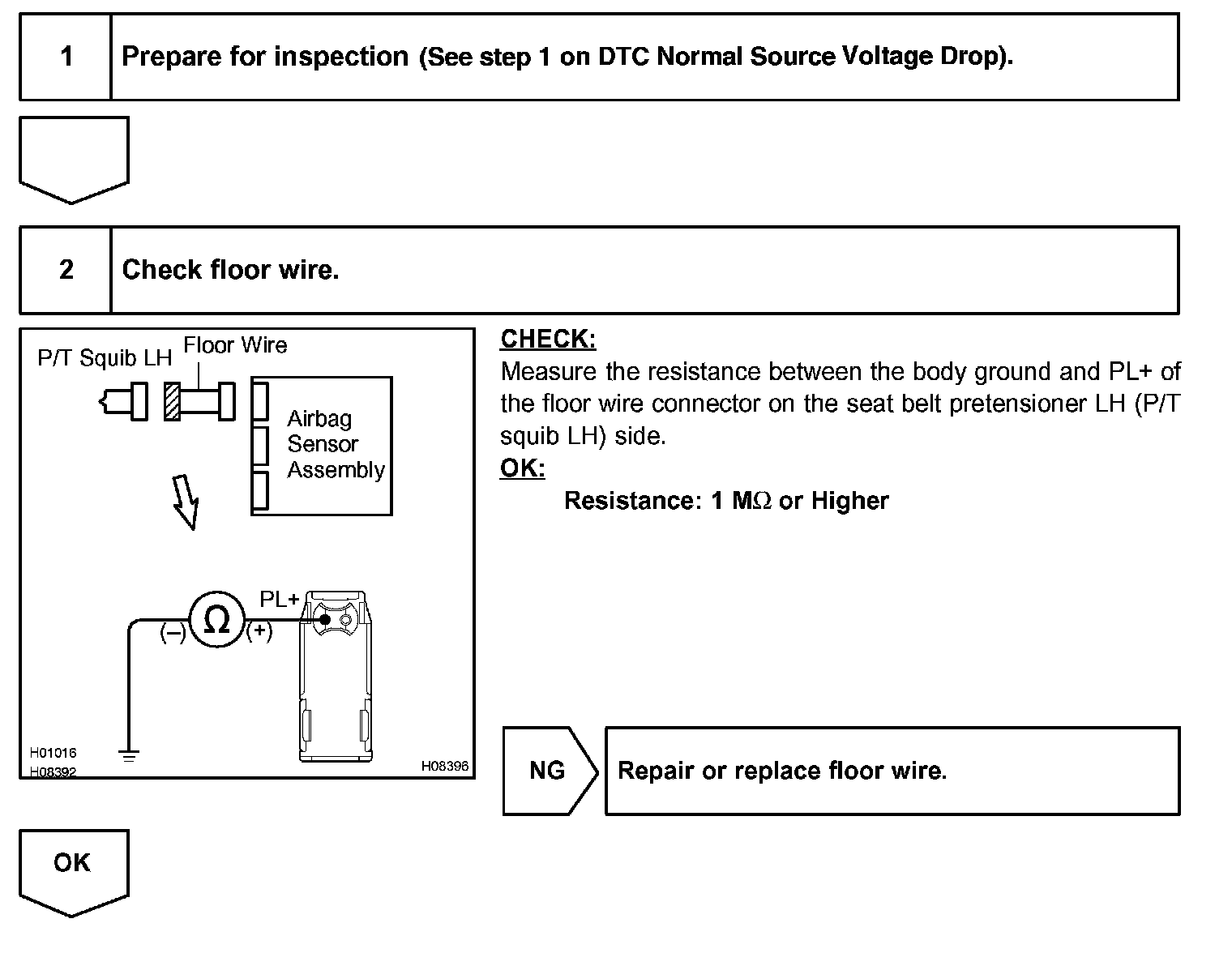 1 Prepare for inspection (See step 1 on DTC Normal Source Voltage Drop).

2 Check floor wire.

P/T Squib LH
Floor Wire
Airbag Sensor Assembly
PL+
(–)
$\Omega$
(+)
H01016
H08392
H08396

CHECK:
Measure the resistance between the body ground and PL+ of the floor wire connector on the seat belt pretensioner LH (P/T squib LH) side.
OK:
Resistance: 1 M$\Omega$ or Higher

NG
Repair or replace floor wire.

OK