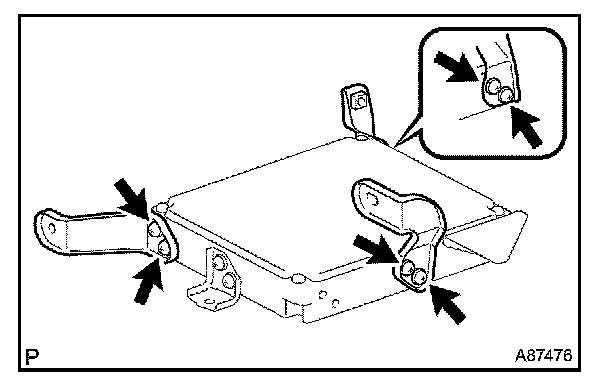 P

A87476