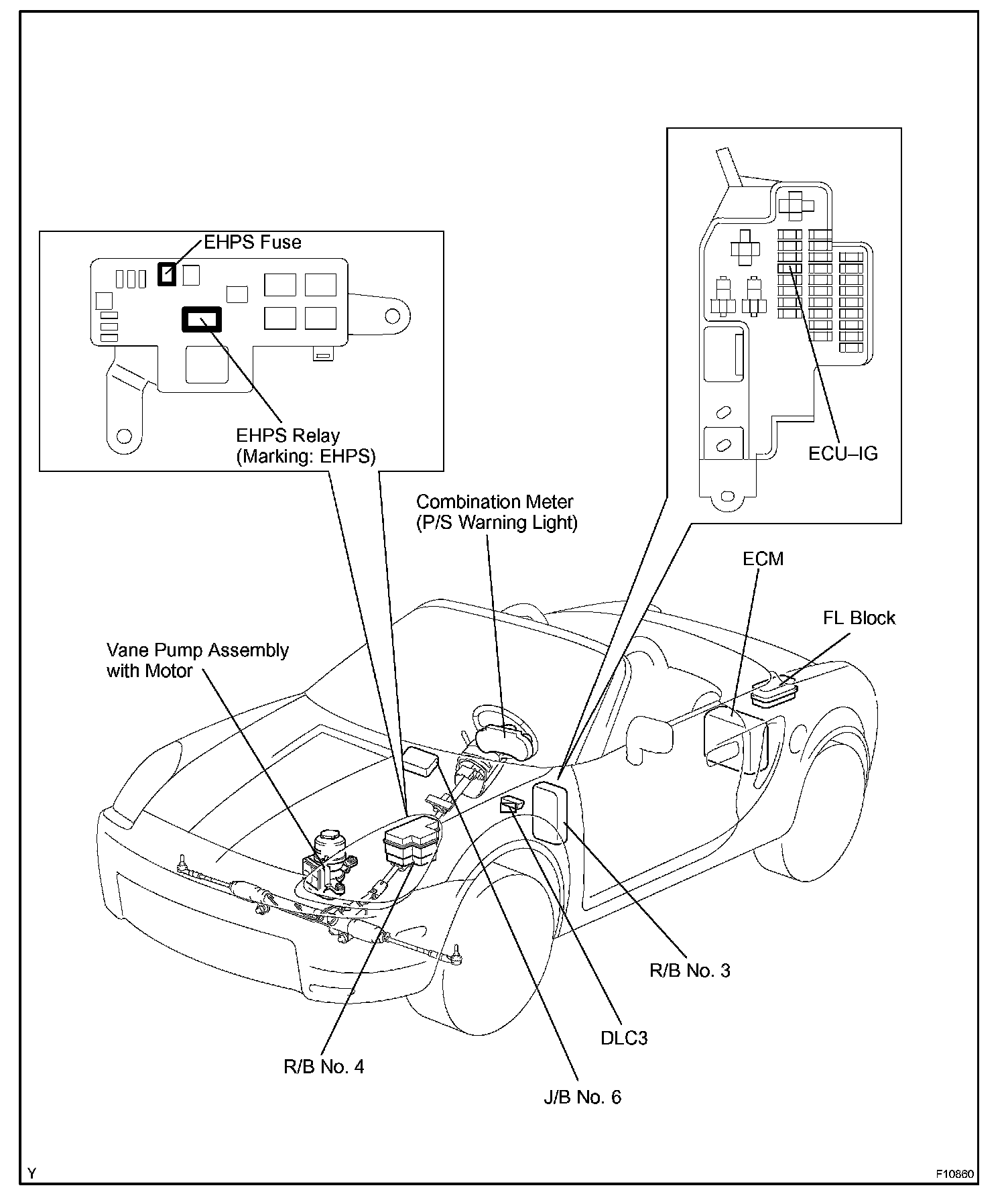 EHPS Fuse

EHPS Relay
(Marking: EHPS)

ECU–IG

Combination Meter
(P/S Warning Light)

ECM

FL Block

Vane Pump Assembly
with Motor

R/B No. 3

DLC3

R/B No. 4

J/B No. 6

Y

F10860