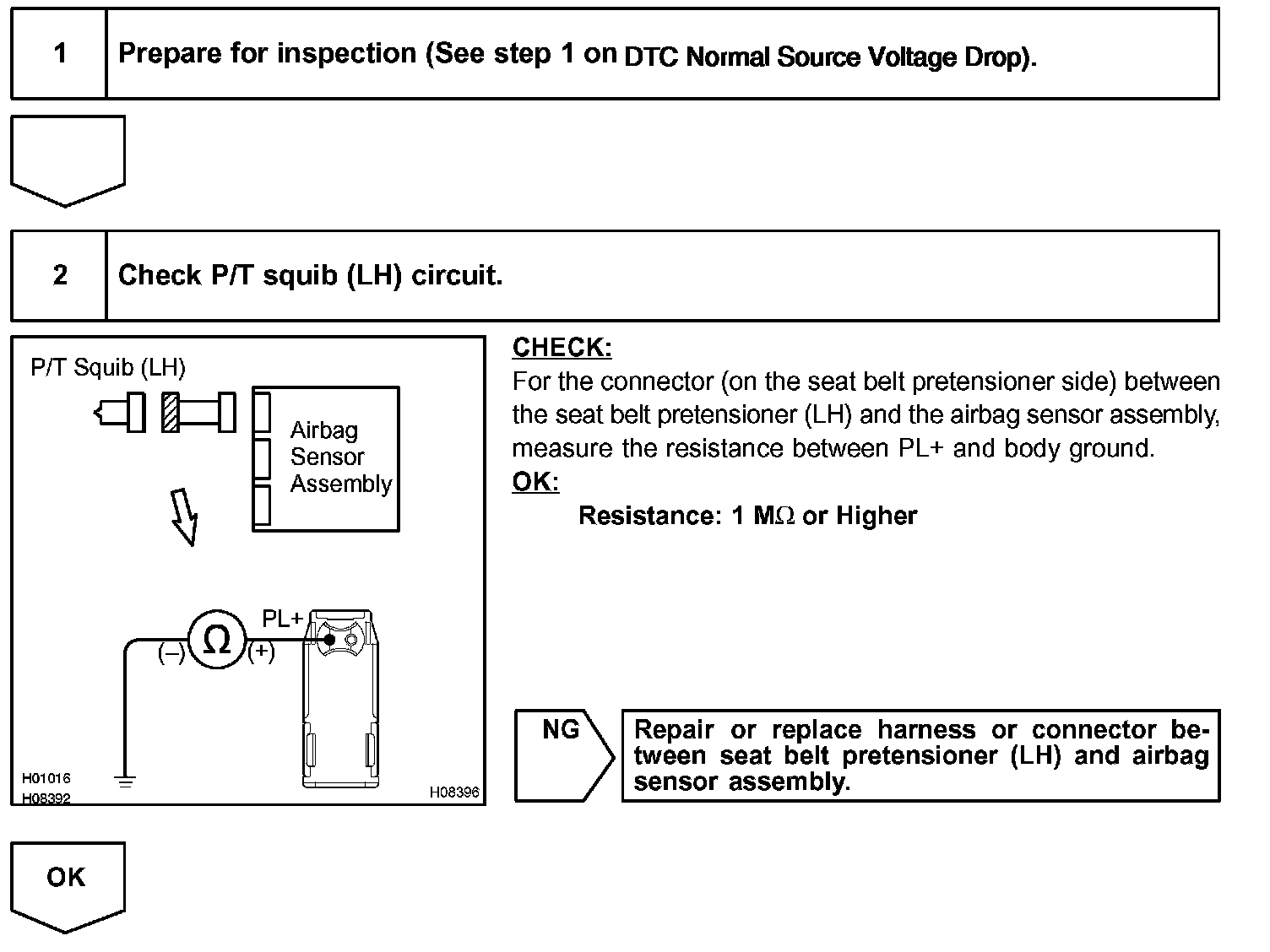 1 Prepare for inspection (See step 1 on DTC Normal Source Voltage Drop).

2 Check P/T squib (LH) circuit.

P/T Squib (LH)

Airbag Sensor Assembly

PL+

(–) $\Omega$ (+)

H01016
H08392

H08396

CHECK:
For the connector (on the seat belt pretensioner side) between the seat belt pretensioner (LH) and the airbag sensor assembly, measure the resistance between PL+ and body ground.
OK:
Resistance: 1 M$\Omega$ or Higher

NG

Repair or replace harness or connector between seat belt pretensioner (LH) and airbag sensor assembly.

OK