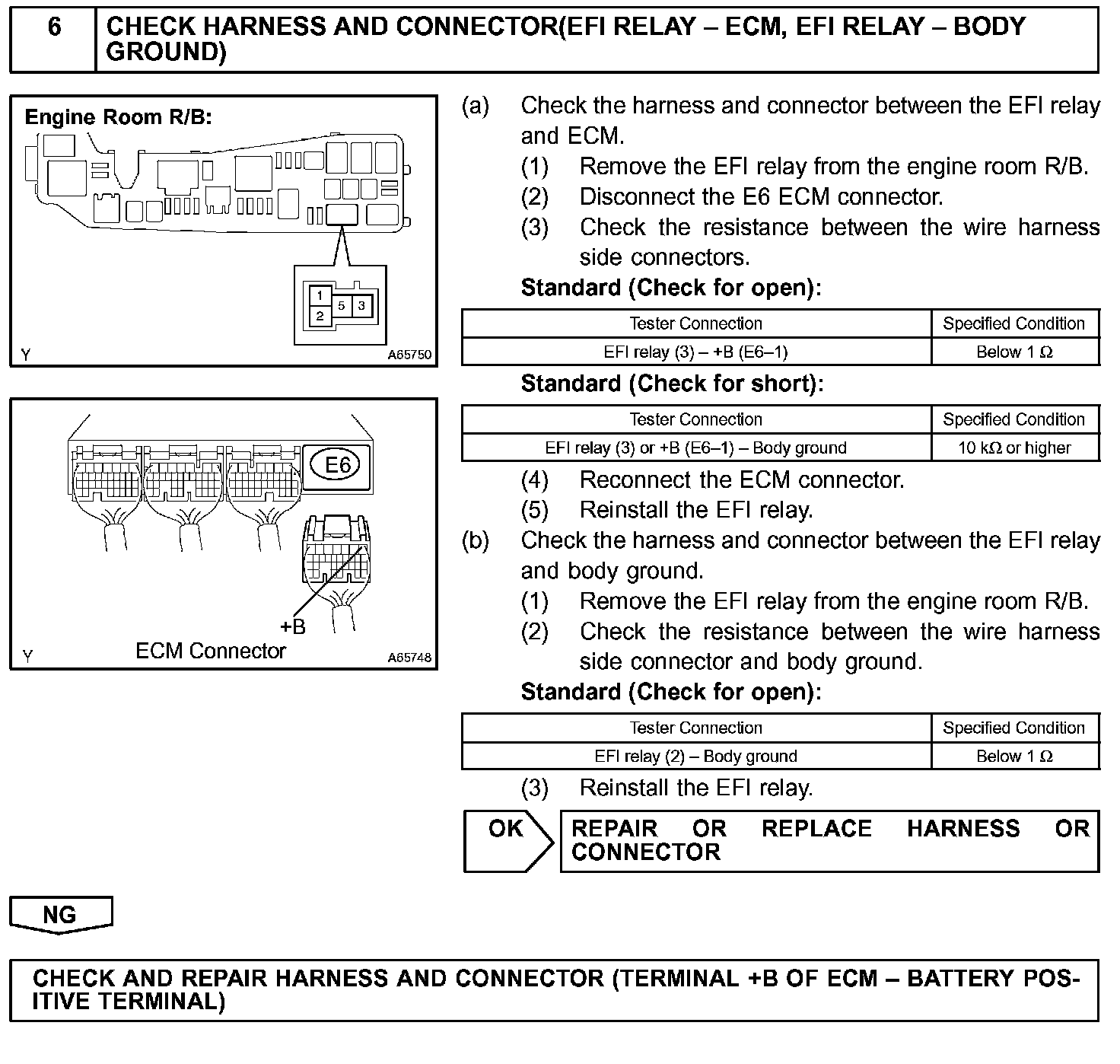 6 CHECK HARNESS AND CONNECTOR(EFI RELAY – ECM, EFI RELAY – BODY GROUND)

Engine Room R/B:

1
2 5 3

Y A65750

E6

+B

Y ECM Connector A65748

(a) Check the harness and connector between the EFI relay and ECM.
(1) Remove the EFI relay from the engine room R/B.
(2) Disconnect the E6 ECM connector.
(3) Check the resistance between the wire harness side connectors.
Standard (Check for open):

| Tester Connection | Specified Condition |
|---|---|
| EFI relay (3) – +B (E6–1) | Below 1 Ω |

Standard (Check for short):

| Tester Connection | Specified Condition |
|---|---|
| EFI relay (3) or +B (E6–1) – Body ground | 10 kΩ or higher |

(4) Reconnect the ECM connector.
(5) Reinstall the EFI relay.
(b) Check the harness and connector between the EFI relay and body ground.
(1) Remove the EFI relay from the engine room R/B.
(2) Check the resistance between the wire harness side connector and body ground.
Standard (Check for open):

| Tester Connection | Specified Condition |
|---|---|
| EFI relay (2) – Body ground | Below 1 Ω |

(3) Reinstall the EFI relay.

OK REPAIR OR REPLACE HARNESS OR CONNECTOR

NG

CHECK AND REPAIR HARNESS AND CONNECTOR (TERMINAL +B OF ECM – BATTERY POSITIVE TERMINAL)