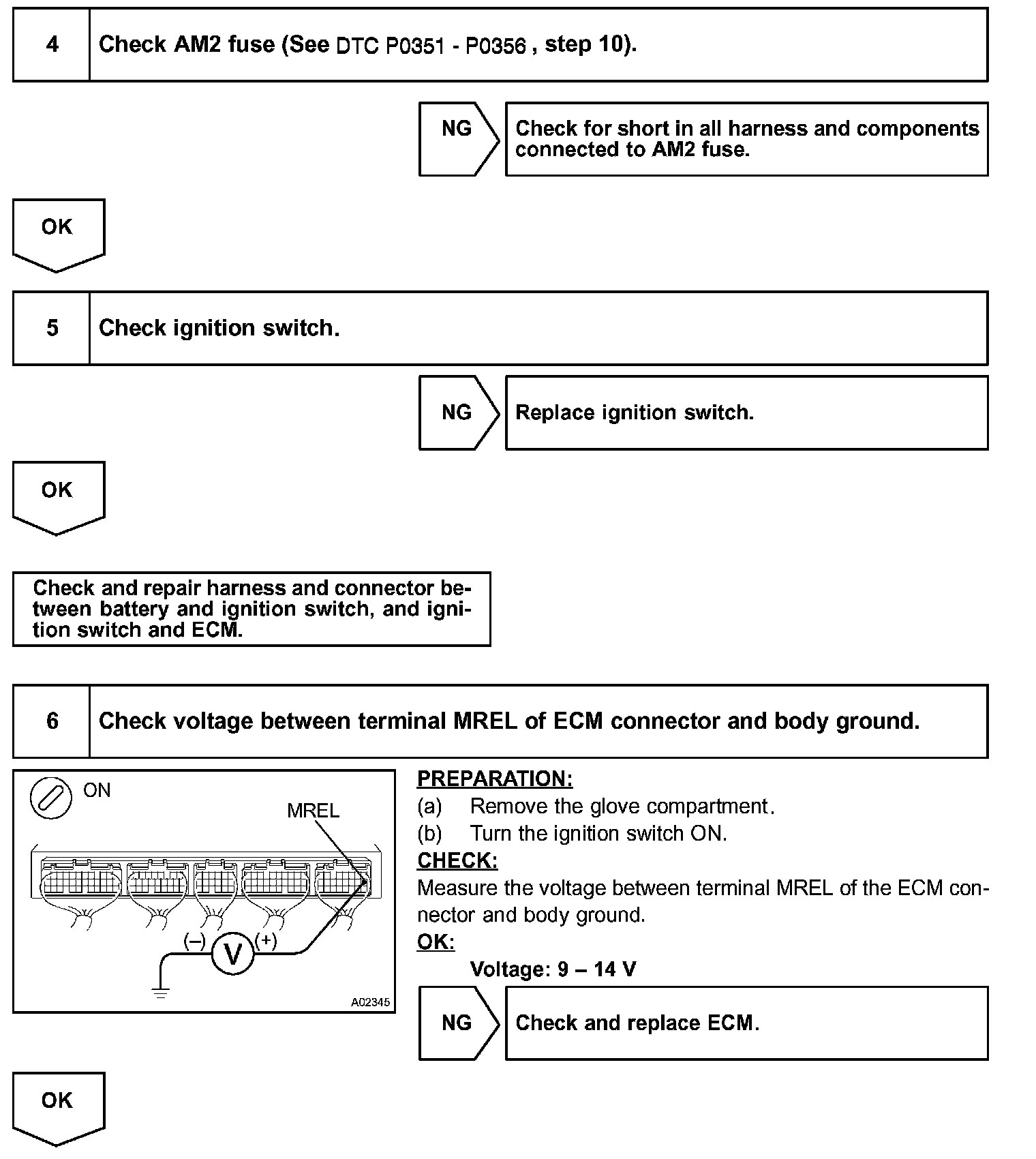 4 Check AM2 fuse (See DTC P0351 - P0356 , step 10).

NG

Check for short in all harness and components connected to AM2 fuse.

OK

5 Check ignition switch.

NG

Replace ignition switch.

OK

Check and repair harness and connector between battery and ignition switch, and ignition switch and ECM.

6 Check voltage between terminal MREL of ECM connector and body ground.

ON

MREL

(–) V (+)

A02345

PREPARATION:
(a) Remove the glove compartment.
(b) Turn the ignition switch ON.
CHECK:
Measure the voltage between terminal MREL of the ECM connector and body ground.
OK:
Voltage: 9 – 14 V

NG

Check and replace ECM.

OK