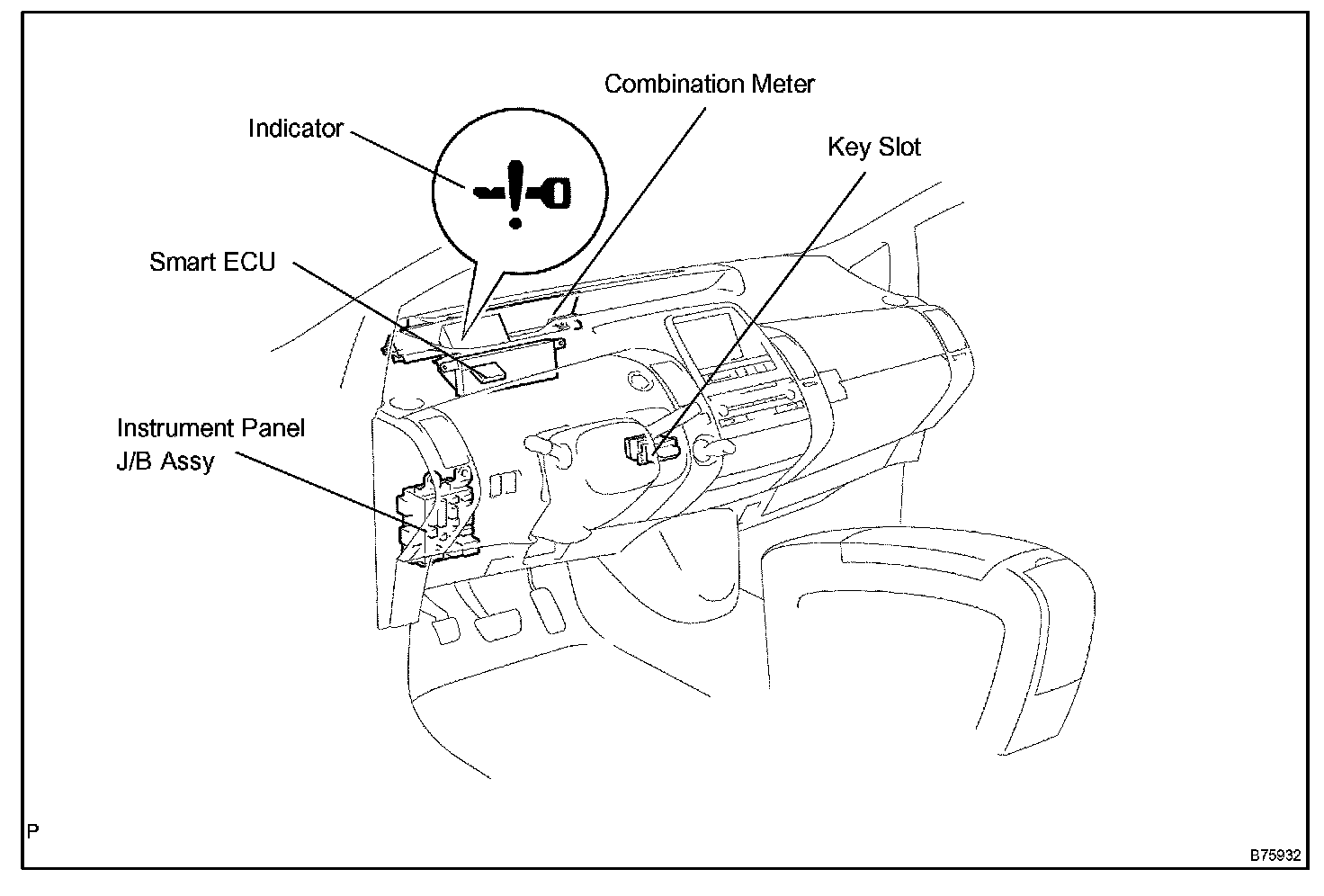 Combination Meter

Indicator

Key Slot

Smart ECU

Instrument Panel J/B Assy

P

B75932