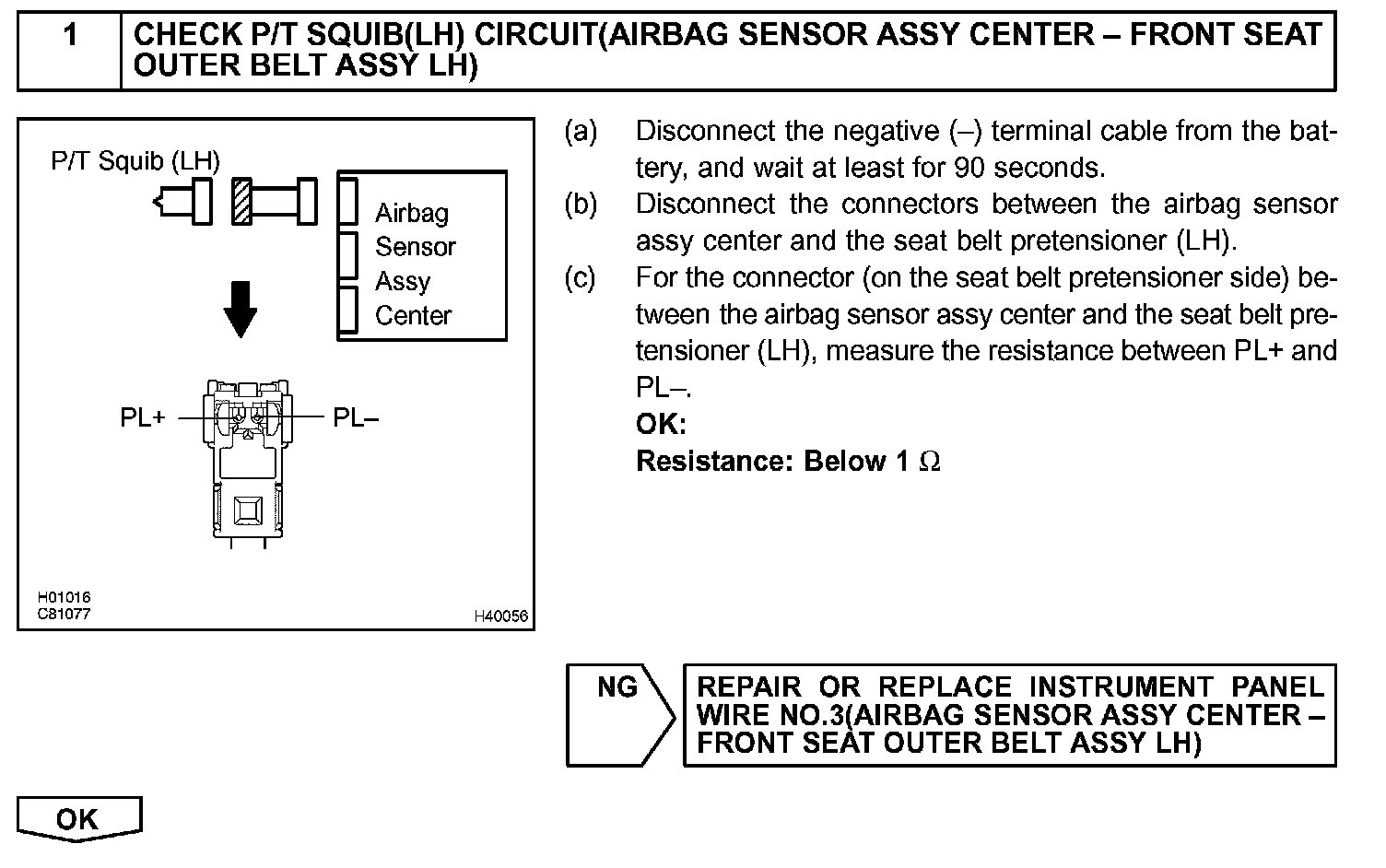 1 CHECK P/T SQUIB(LH) CIRCUIT(AIRBAG SENSOR ASSY CENTER – FRONT SEAT OUTER BELT ASSY LH)

P/T Squib (LH)

Airbag Sensor Assy Center

PL+

PL–

H01016
C81077

H40056

(a) Disconnect the negative (–) terminal cable from the battery, and wait at least for 90 seconds.

(b) Disconnect the connectors between the airbag sensor assy center and the seat belt pretensioner (LH).

(c) For the connector (on the seat belt pretensioner side) between the airbag sensor assy center and the seat belt pretensioner (LH), measure the resistance between PL+ and PL–.

OK:

Resistance: Below 1 $\Omega$

NG

REPAIR OR REPLACE INSTRUMENT PANEL WIRE NO.3(AIRBAG SENSOR ASSY CENTER – FRONT SEAT OUTER BELT ASSY LH)

OK