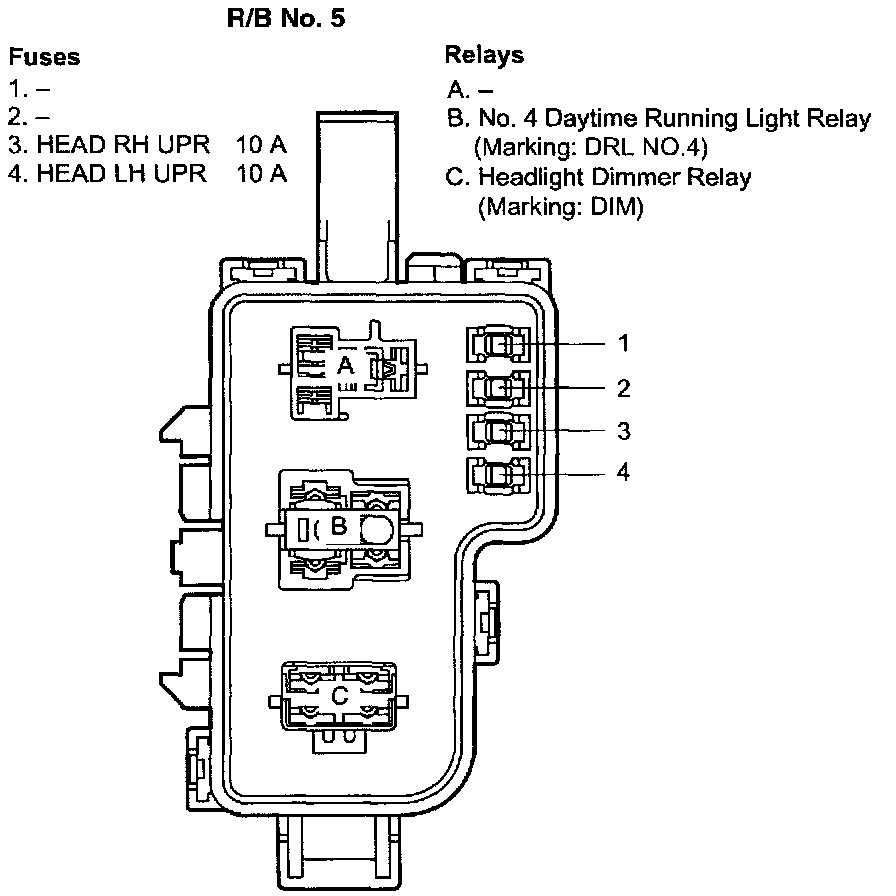 R/B No. 5

Fuses
1. –
2. –
3. HEAD RH UPR 10 A
4. HEAD LH UPR 10 A

Relays
A. –
B. No. 4 Daytime Running Light Relay (Marking: DRL NO.4)
C. Headlight Dimmer Relay (Marking: DIM)

A
B
C
1
2
3
4