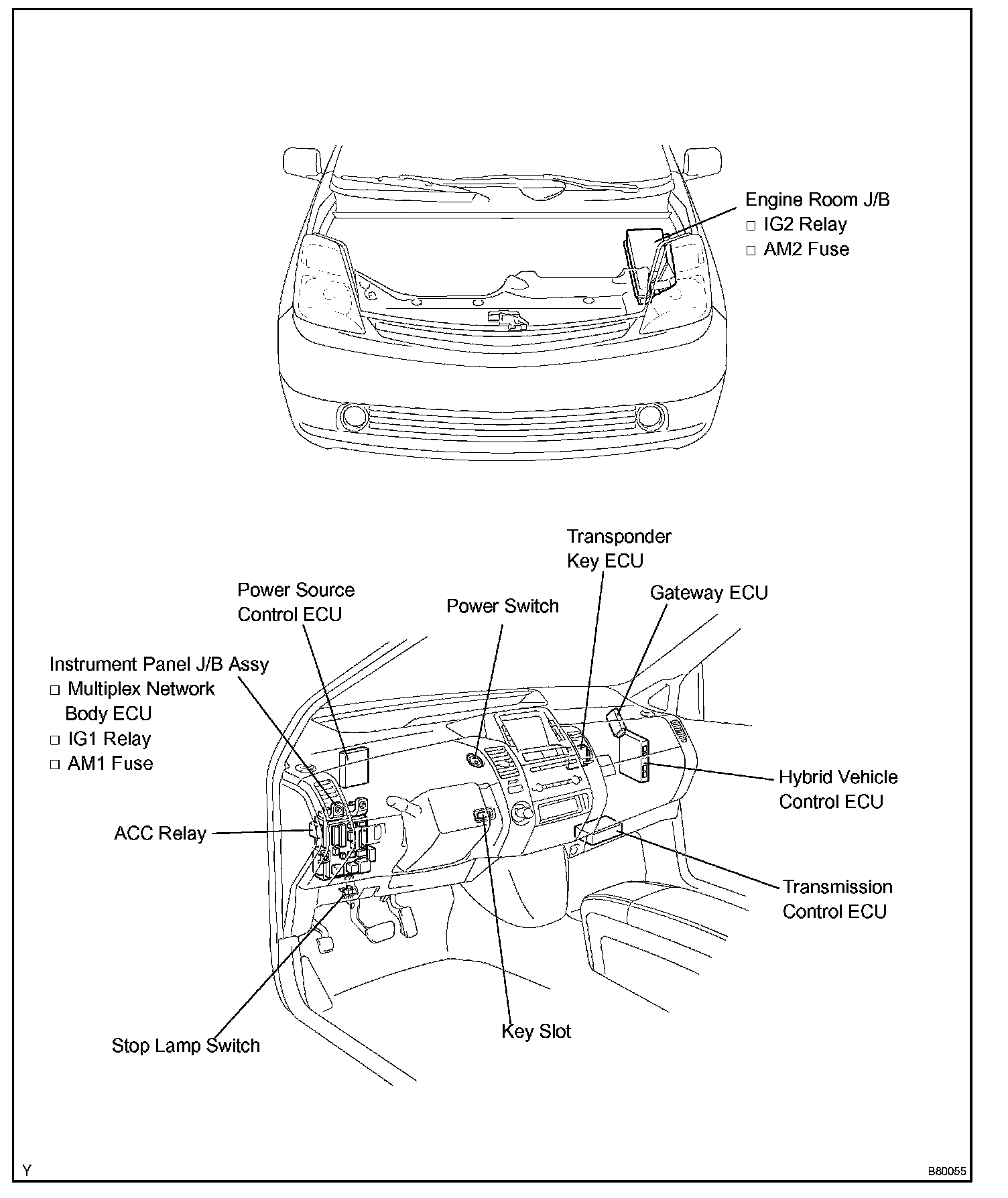 Engine Room J/B
□ IG2 Relay
□ AM2 Fuse

Transponder Key ECU

Power Source Control ECU

Power Switch

Gateway ECU

Instrument Panel J/B Assy
□ Multiplex Network Body ECU
□ IG1 Relay
□ AM1 Fuse

Hybrid Vehicle Control ECU

ACC Relay

Transmission Control ECU

Stop Lamp Switch

Key Slot

Y

B80055