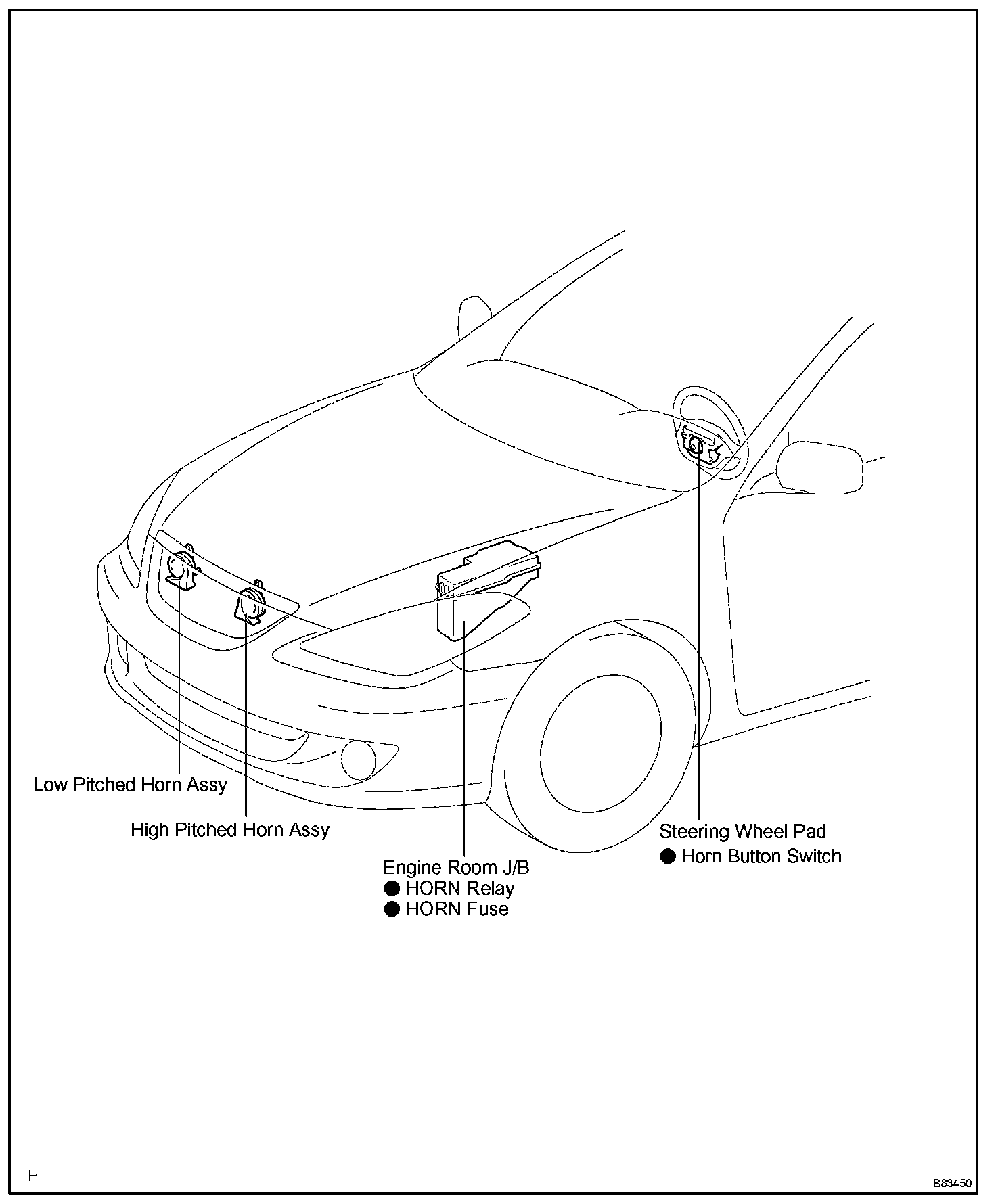 Low Pitched Horn Assy

High Pitched Horn Assy

Engine Room J/B
● HORN Relay
● HORN Fuse

Steering Wheel Pad
● Horn Button Switch

H

B83450